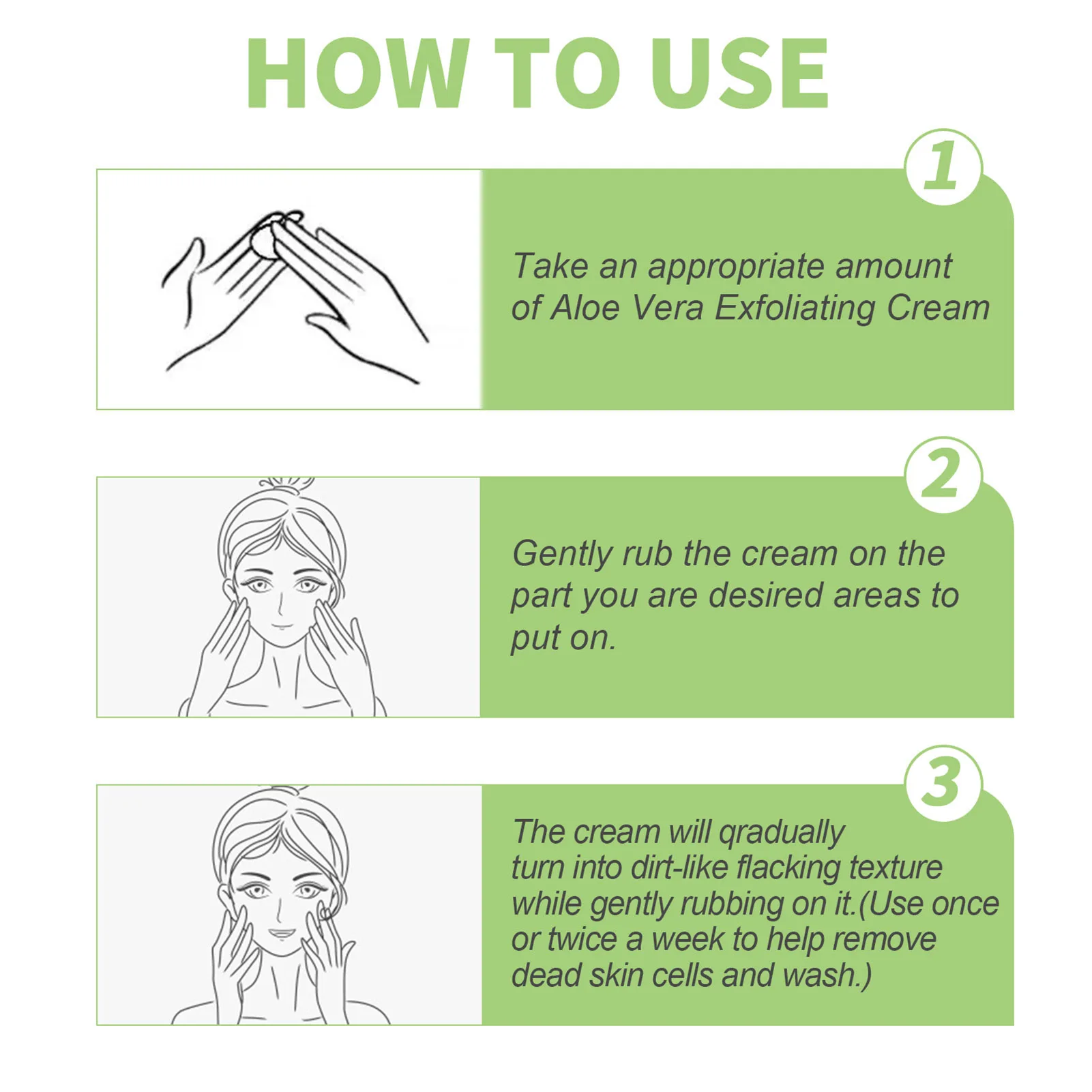 HOW TO USE

1

Take an appropriate amount of Aloe Vera Exfoliating Cream

2

Gently rub the cream on the part you are desired areas to put on.

3

The cream will qradually turn into dirt-like flacking texture while gently rubbing on it.(Use once or twice a week to help remove dead skin cells and wash.)