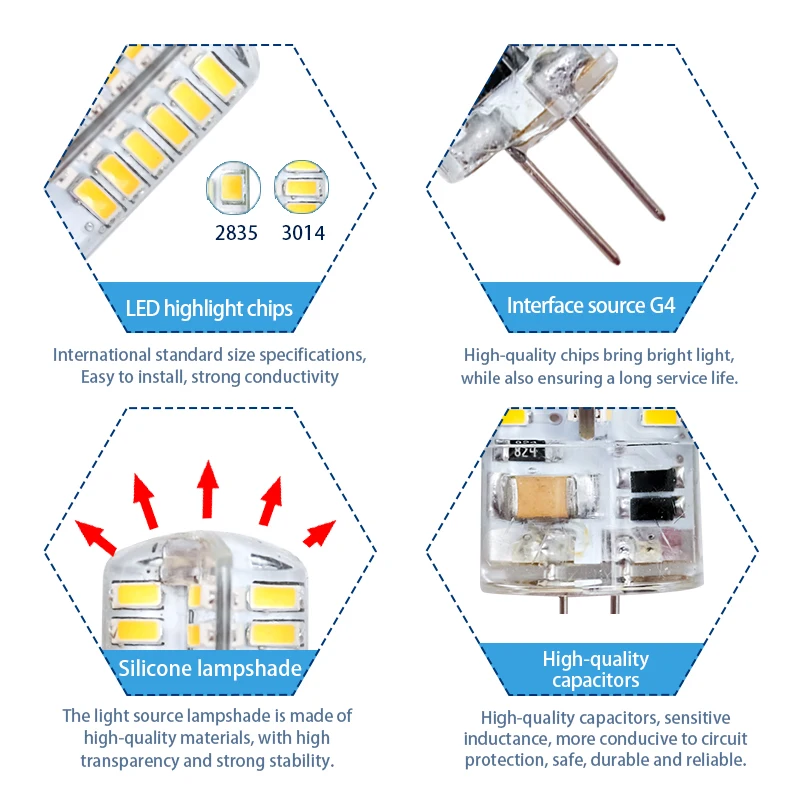 2835 3014

LED highlight chips

International standard size specifications, Easy to install, strong conductivity

Interface source G4

High-quality chips bring bright light, while also ensuring a long service life.

Silicone lampshade

The light source lampshade is made of high-quality materials, with high transparency and strong stability.

824

High-quality capacitors

High-quality capacitors, sensitive inductance, more conducive to circuit protection, safe, durable and reliable.