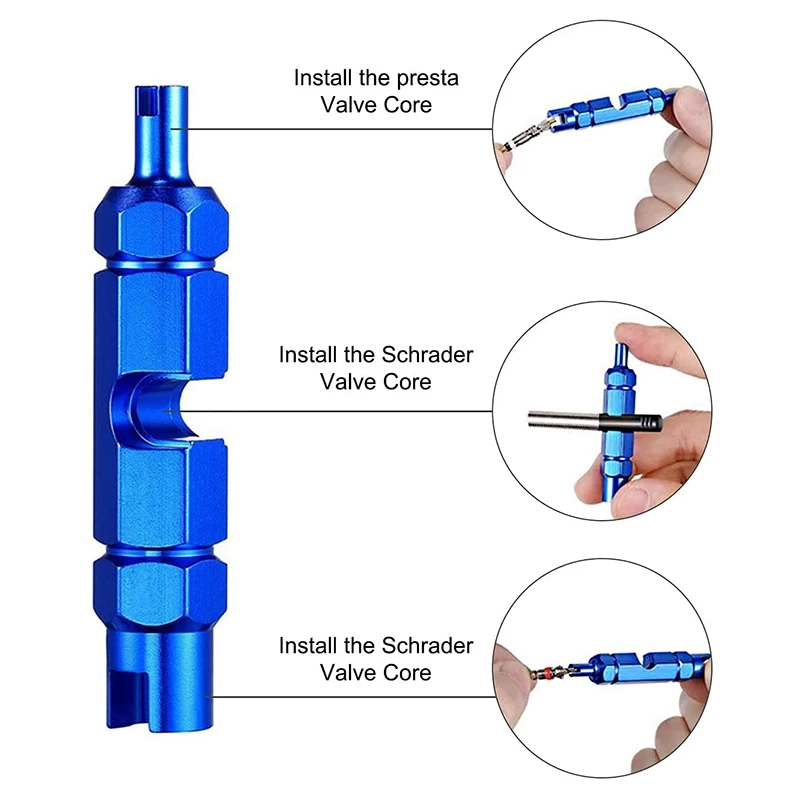 Install the presta Valve Core

Install the Schrader Valve Core

Install the Schrader Valve Core