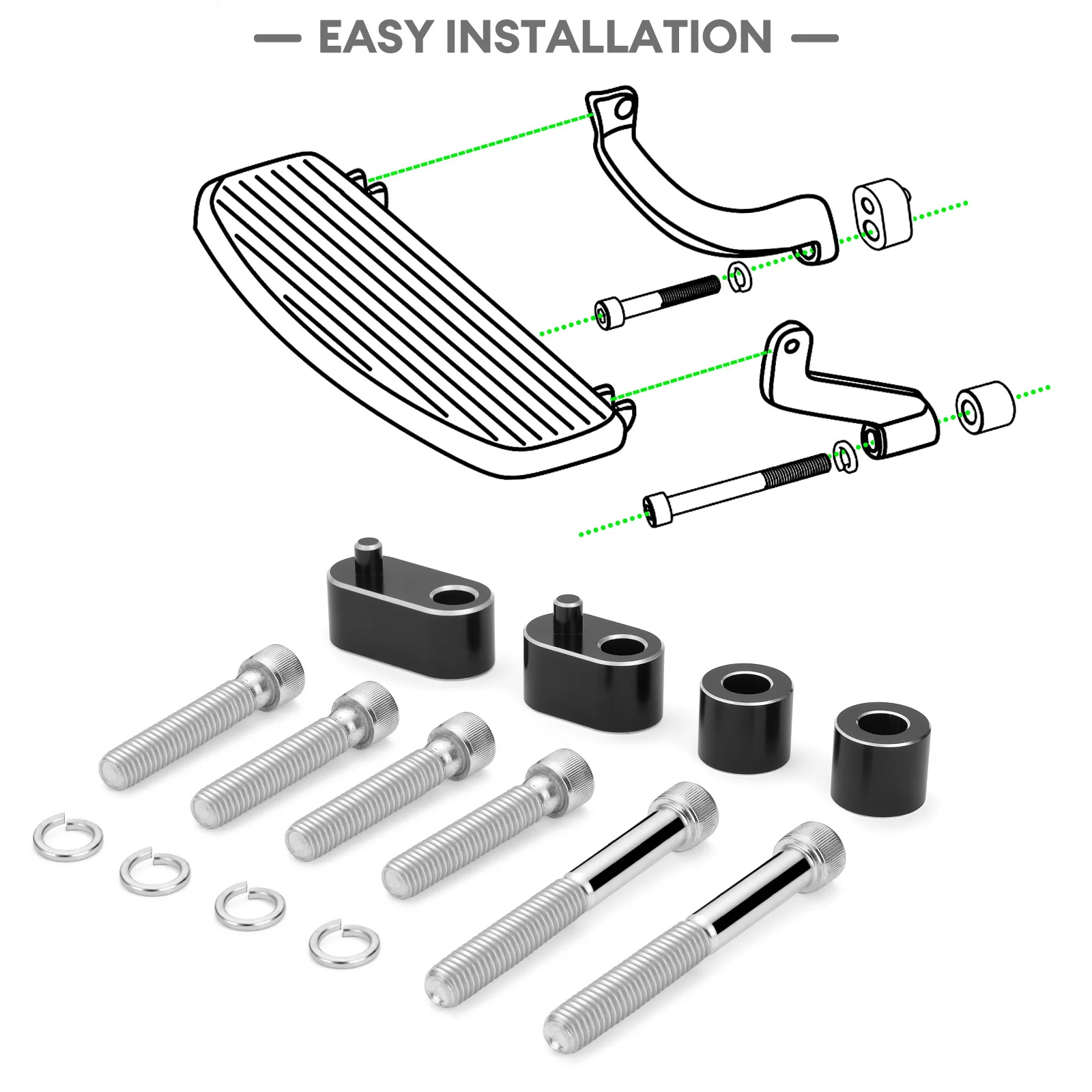 — EASY INSTALLATION —