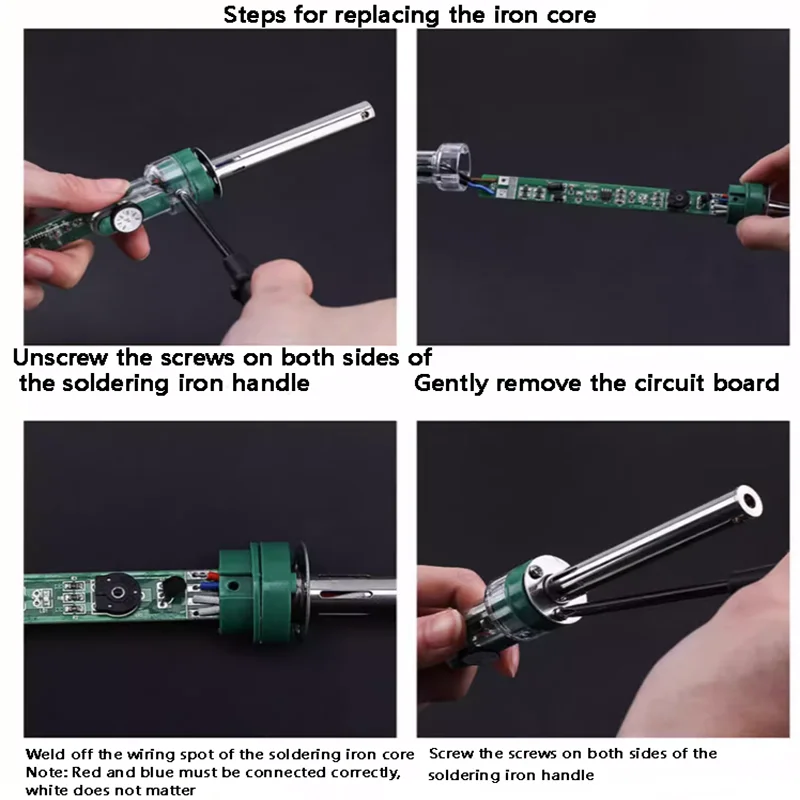 Steps for replacing the iron core

Unscrew the screws on both sides of the soldering iron handle

Gently remove the circuit board

Weld off the wiring spot of the soldering iron core
Note: Red and blue must be connected correctly, white does not matter

Screw the screws on both sides of the soldering iron handle