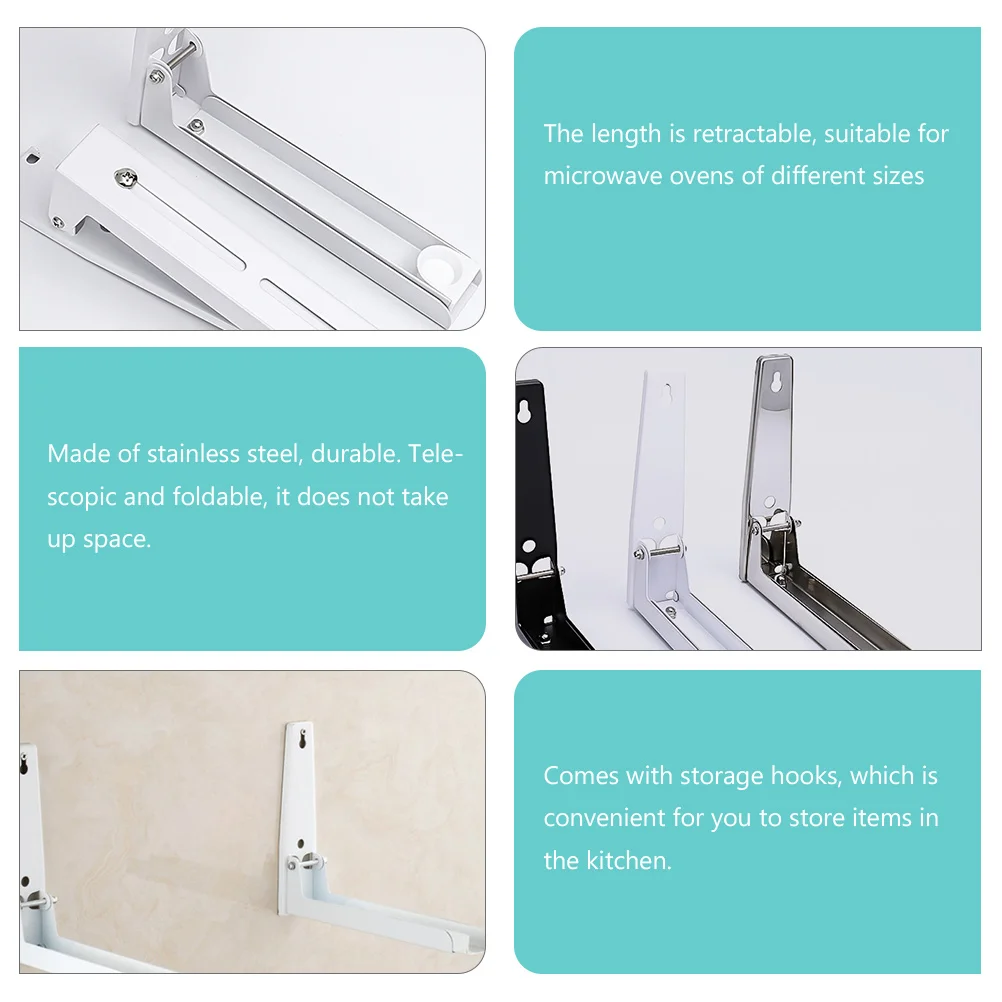 The length is retractable, suitable for microwave ovens of different sizes

Made of stainless steel, durable. Telescopic and foldable, it does not take up space.

Comes with storage hooks, which is convenient for you to store items in the kitchen.