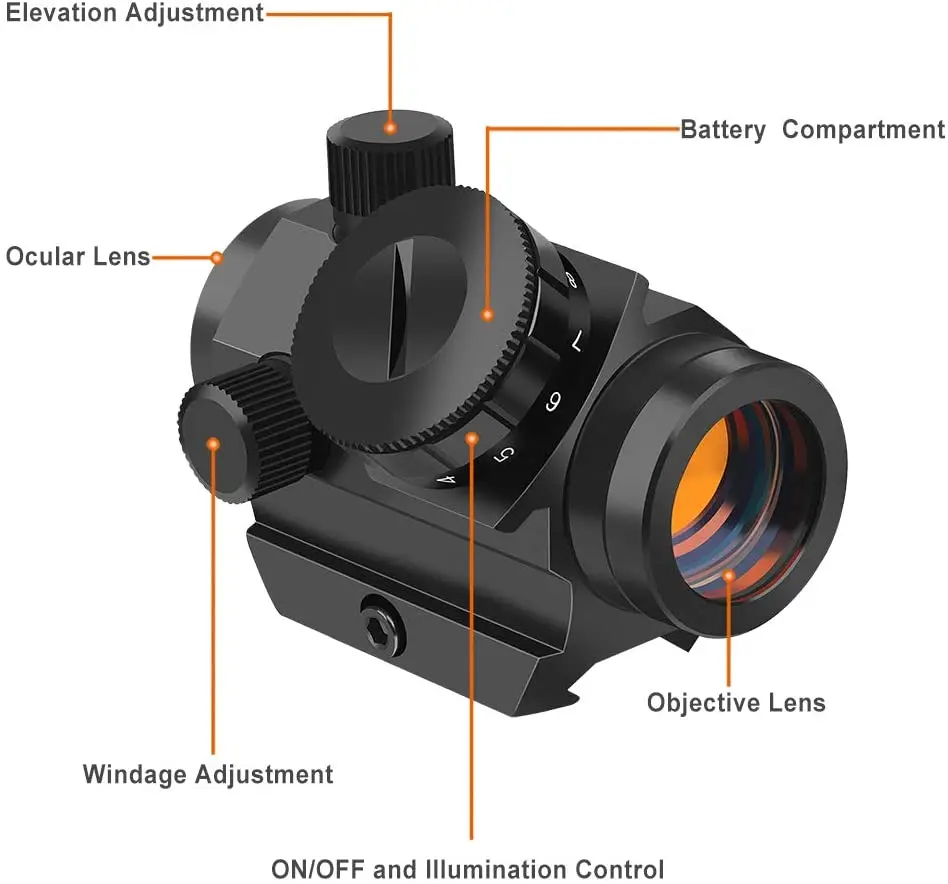 Elevation Adjustment

Battery Compartment

Ocular Lens

8

7

6

5

4

Objective Lens

Windage Adjustment

ON/OFF and Illumination Control