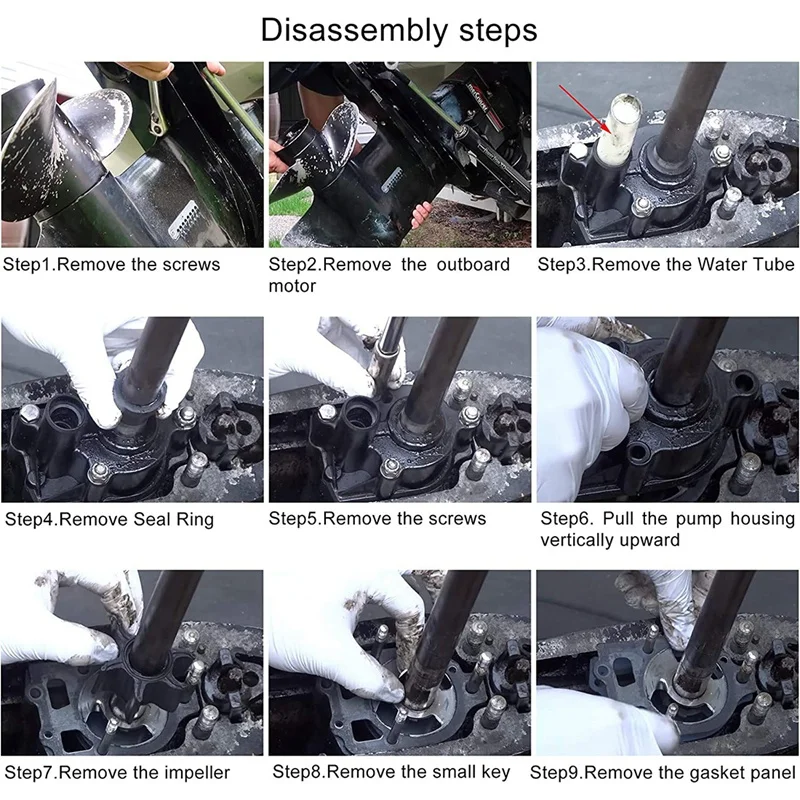 Disassembly steps

Step1.Remove the screws

Step2.Remove the outboard motor

Step3.Remove the Water Tube

Step4.Remove Seal Ring

Step5.Remove the screws

Step6. Pull the pump housing vertically upward

Step7.Remove the impeller

Step8.Remove the small key

Step9.Remove the gasket panel