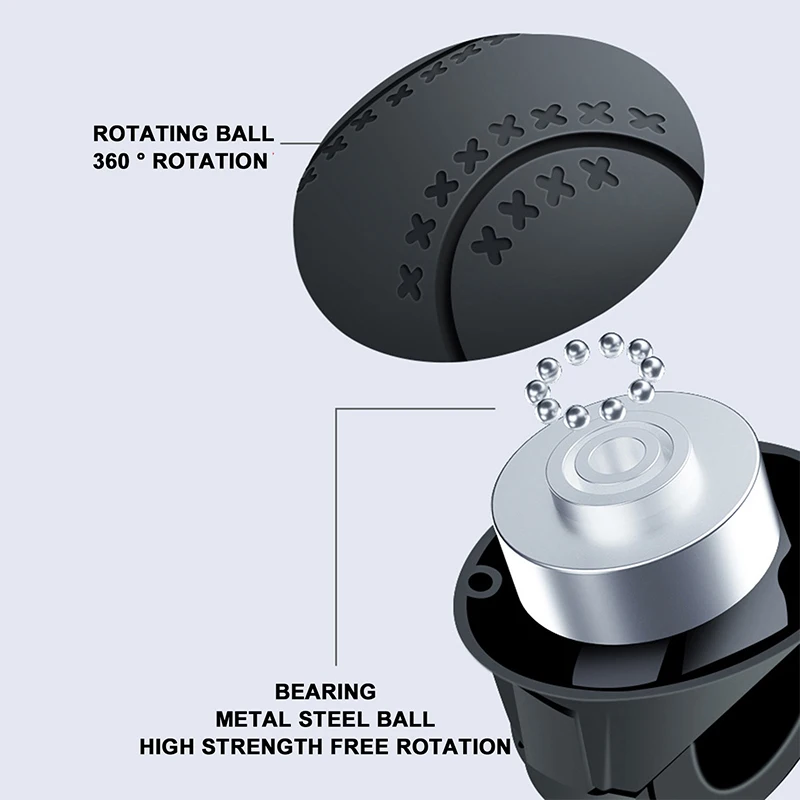 ROTATING BALL
360 ° ROTATION

BEARING
METAL STEEL BALL
HIGH STRENGTH FREE ROTATION