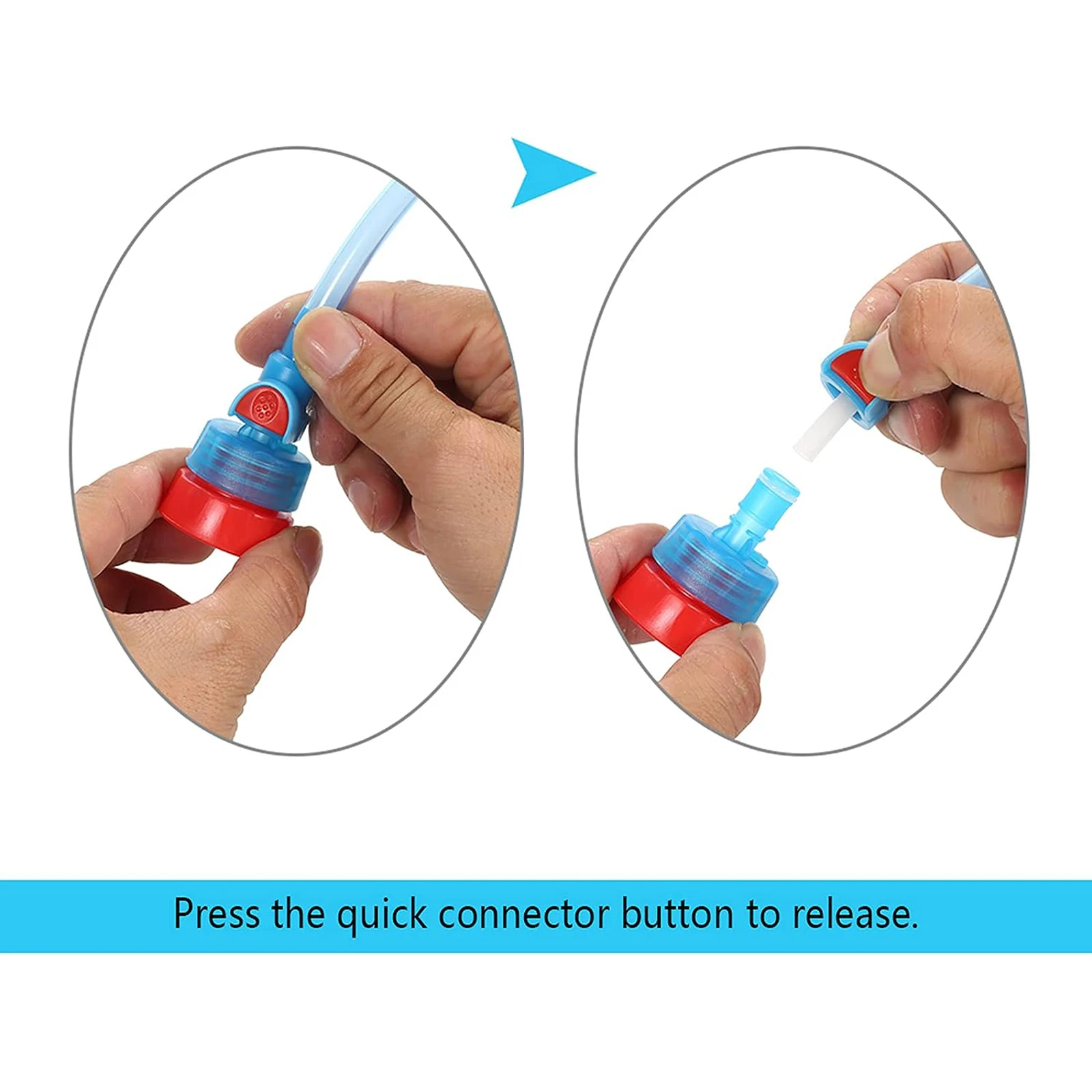 Press the quick connector button to release.