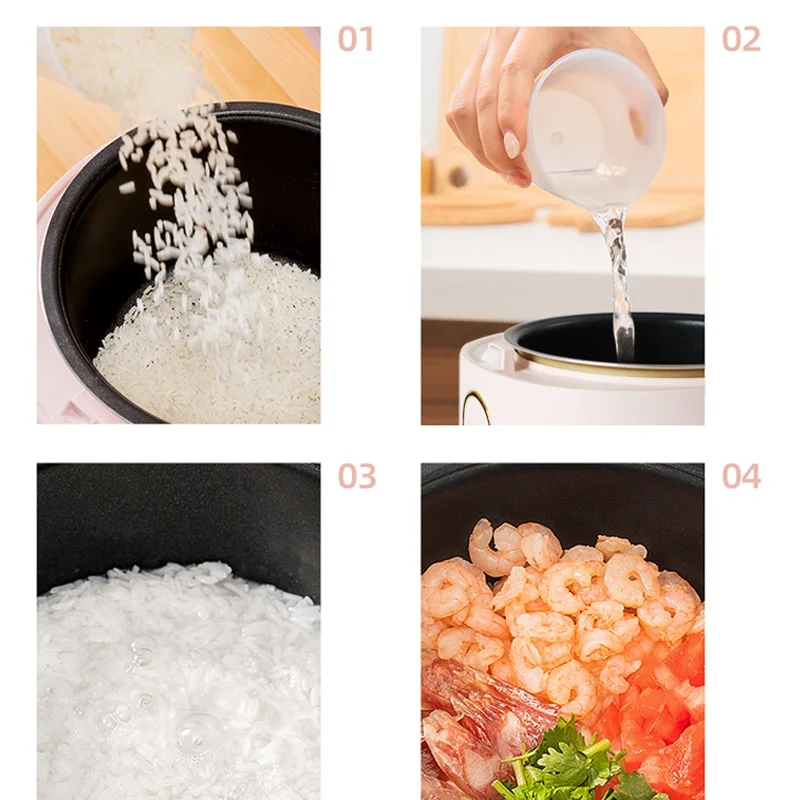 01

02

03

04