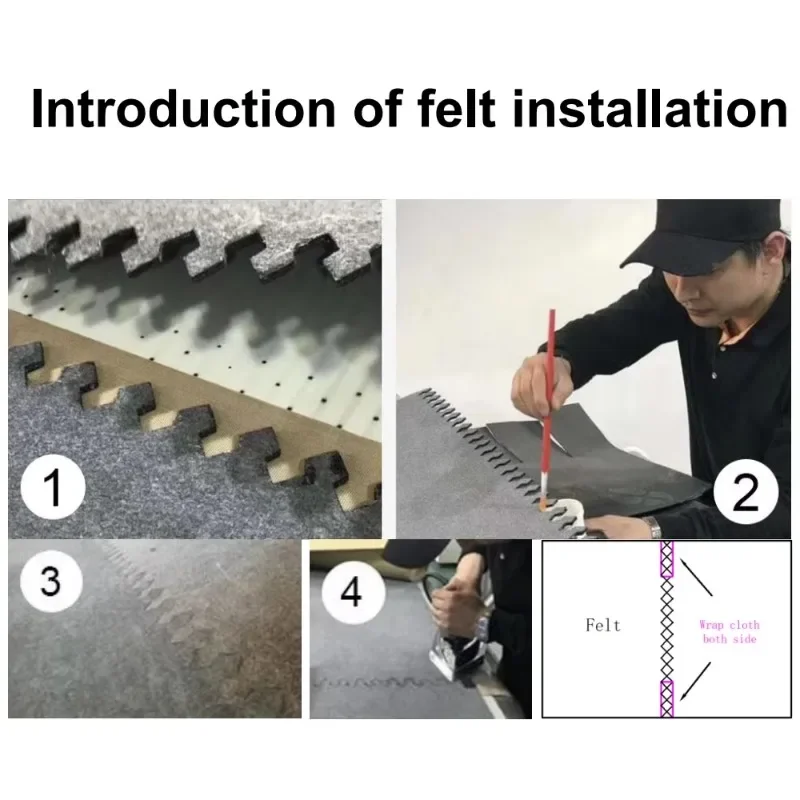 Introduction of felt installation

1

2

3

4

Felt

Wrap cloth both side