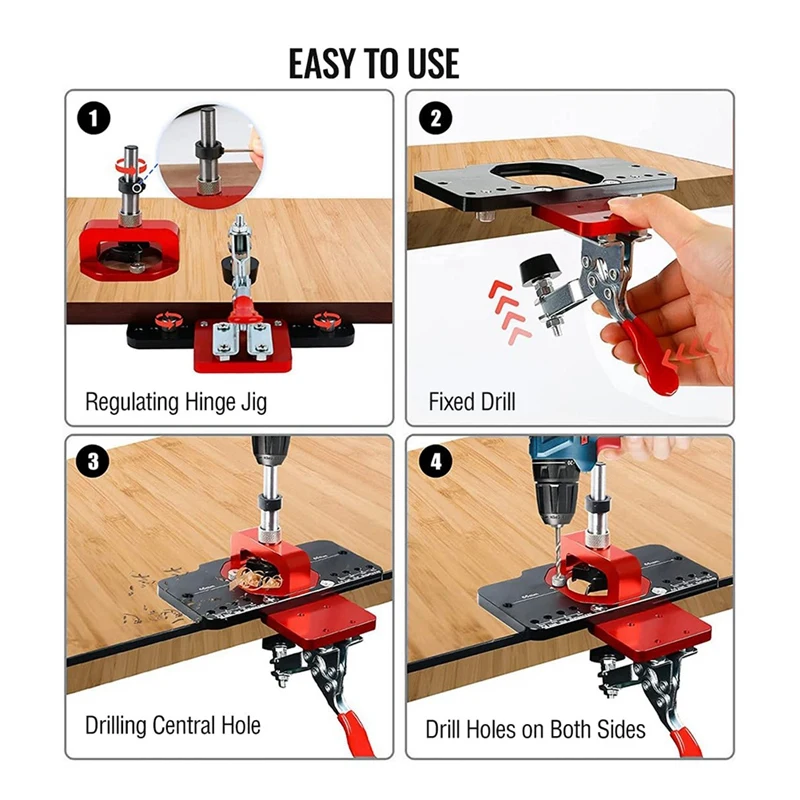 EASY TO USE

1

Regulating Hinge Jig

2

Fixed Drill

3

Drilling Central Hole

4

Drill Holes on Both Sides