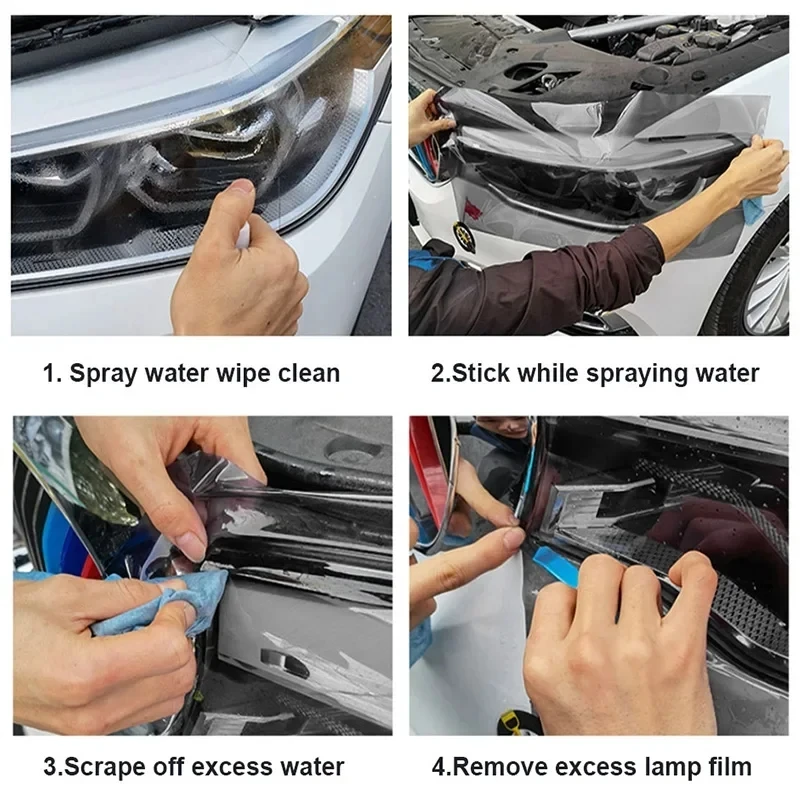 1. Spray water wipe clean

2.Stick while spraying water

3.Scrape off excess water

4.Remove excess lamp film