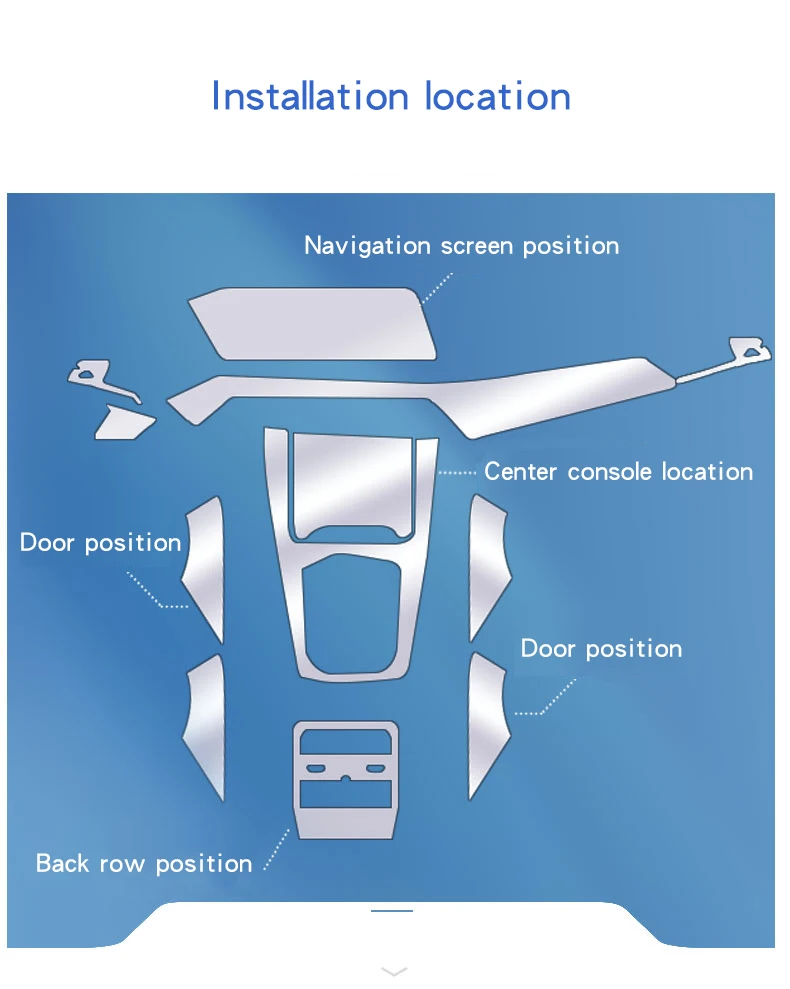 Installation location

Navigation screen position

Center console location

Door position

Door position

Back row position