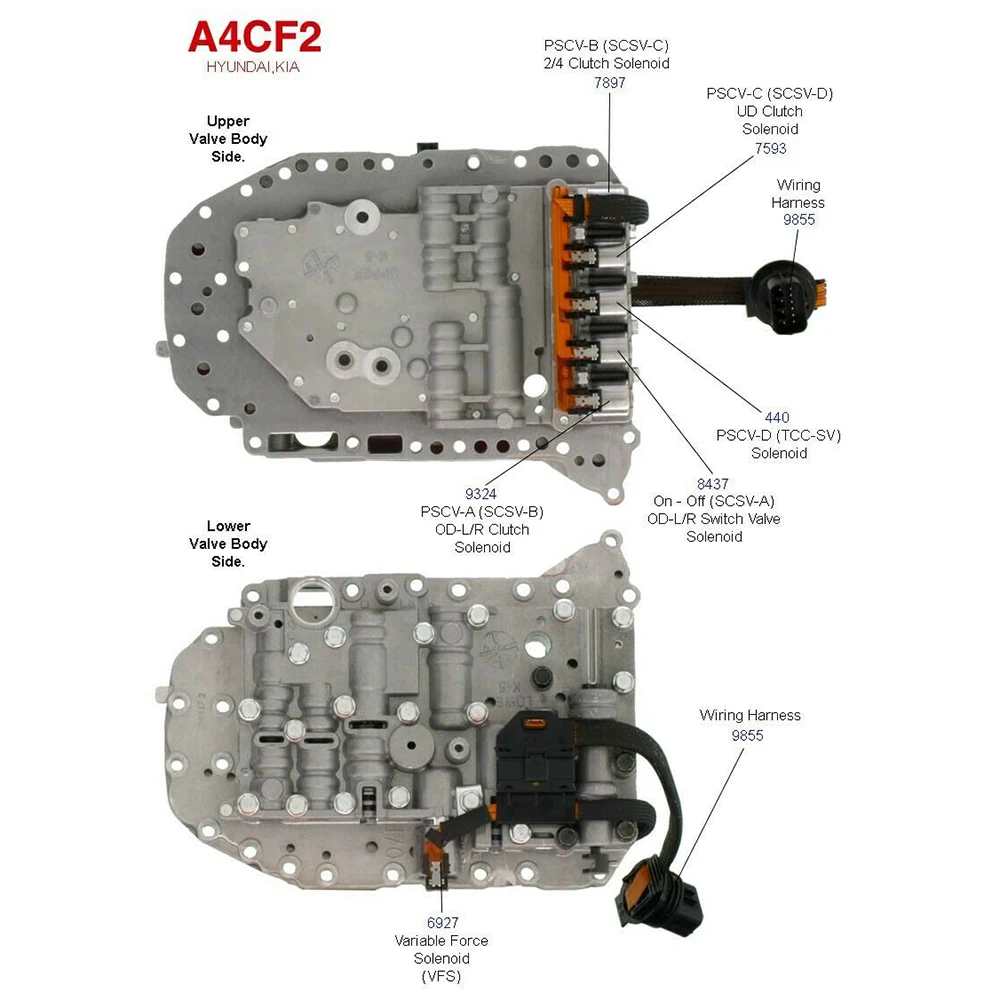 A4CF2
HYUNDAI,KIA

Upper Valve Body Side.

PSCV-B (SCSV-C)
2/4 Clutch Solenoid
7897

PSCV-C (SCSV-D)
UD Clutch
Solenoid
7593

Wiring
Harness
9855

440
PSCV-D (TCC-SV)
Solenoid

8437
On - Off (SCSV-A)
OD-L/R Switch Valve
Solenoid

9324
PSCV-A (SCSV-B)
OD-L/R Clutch
Solenoid

Lower Valve Body Side.

Wiring Harness
9855

6927
Variable Force
Solenoid
(VFS)