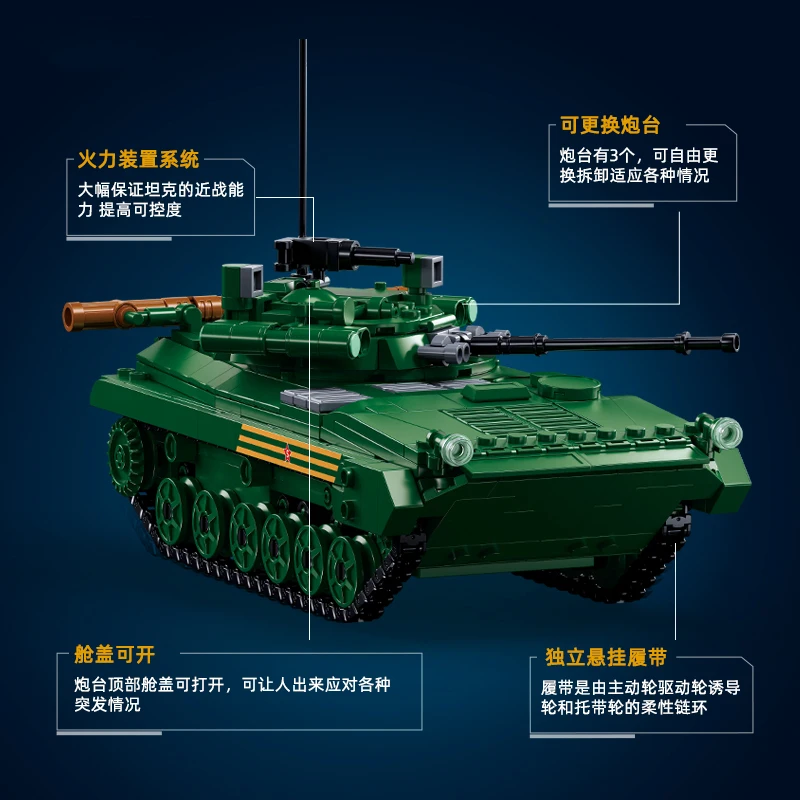 火力装置系统

大幅保证坦克的近战能力 提高可控度

可更换炮台

炮台有3个，可自由更换拆卸适应各种情况

舱盖可开

炮台顶部舱盖可打开，可让人出来应对各种突发情况

独立悬挂履带

履带是由主动轮驱动轮诱导轮和托带轮的柔性链环