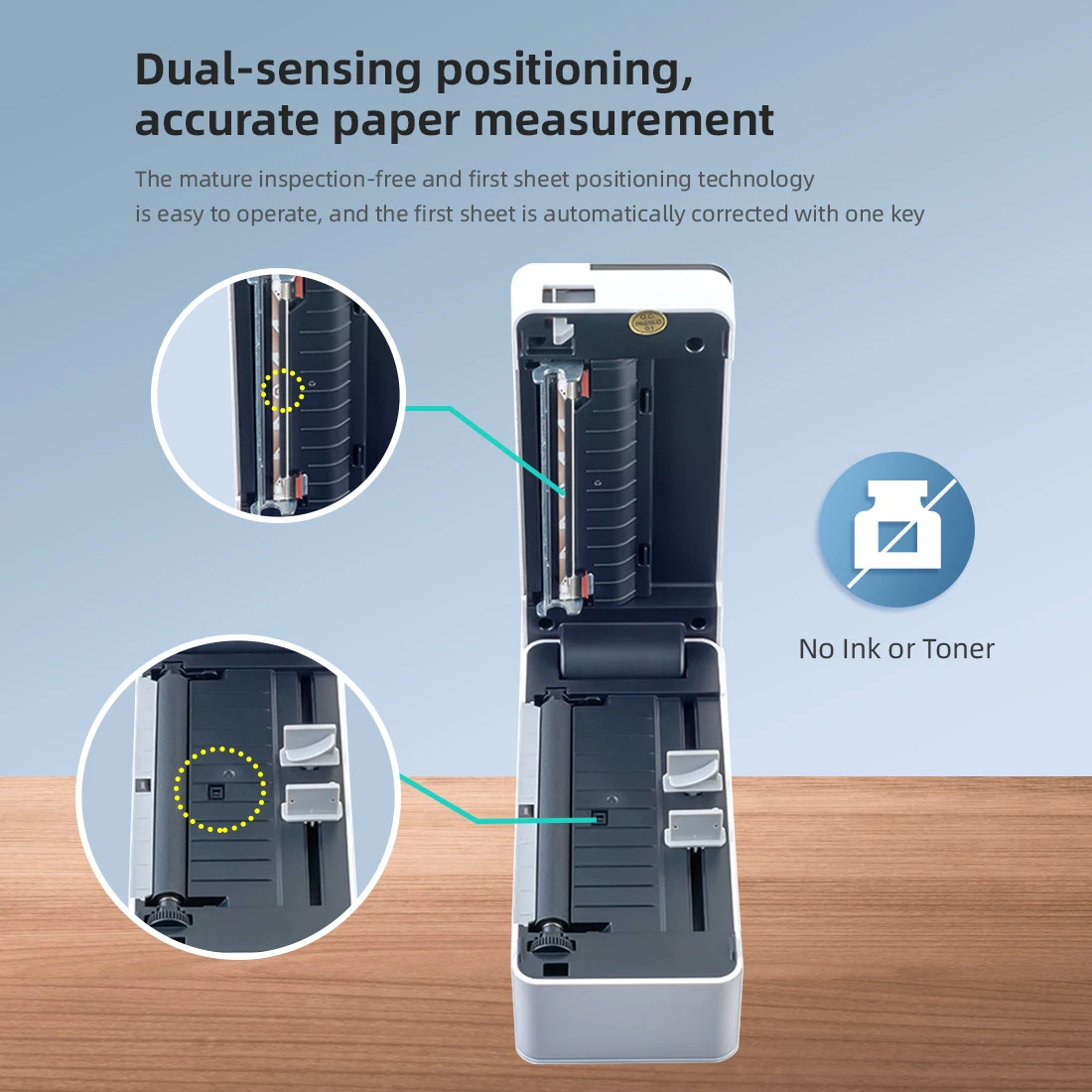 Dual-sensing positioning, accurate paper measurement

The mature inspection-free and first sheet positioning technology is easy to operate, and the first sheet is automatically corrected with one key

No Ink or Toner