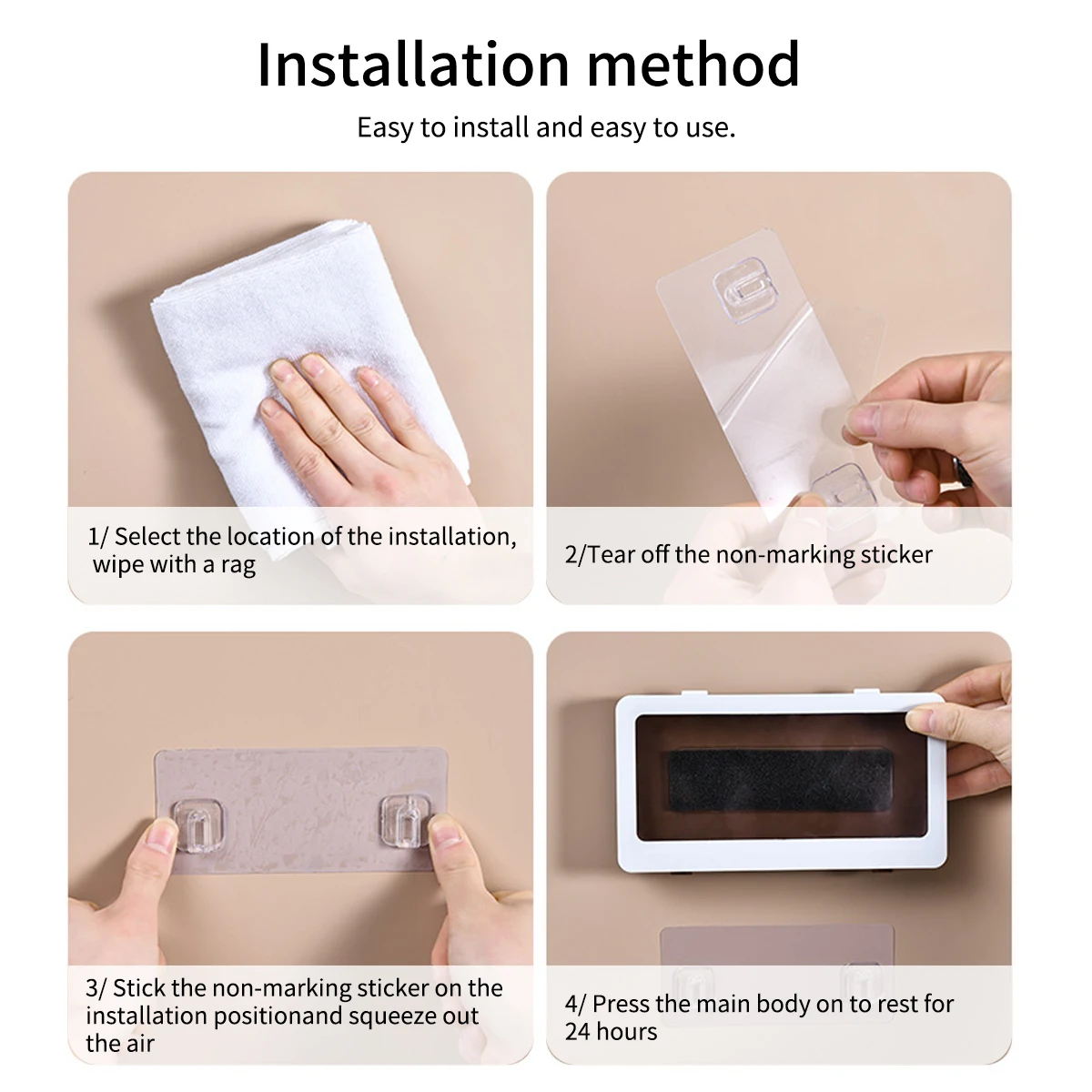 Installation method

Easy to install and easy to use.

1/ Select the location of the installation, wipe with a rag

2/Tear off the non-marking sticker

3/ Stick the non-marking sticker on the installation positionand squeeze out the air

4/ Press the main body on to rest for 24 hours