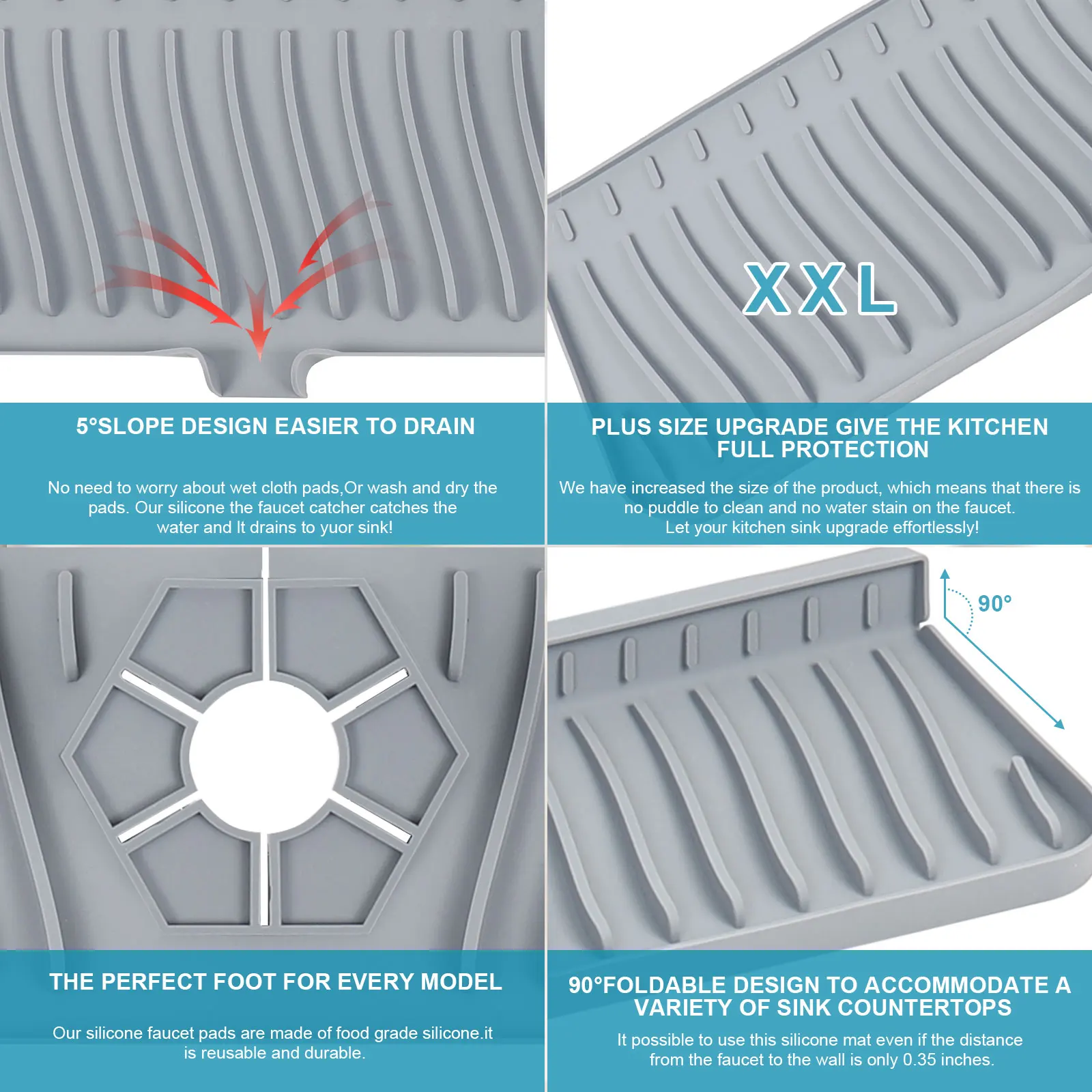 5°SLOPE DESIGN EASIER TO DRAIN

No need to worry about wet cloth pads,Or wash and dry the pads. Our silicone the faucet catcher catches the water and It drains to yuor sink!

XXL

PLUS SIZE UPGRADE GIVE THE KITCHEN FULL PROTECTION

We have increased the size of the product, which means that there is no puddle to clean and no water stain on the faucet. Let your kitchen sink upgrade effortlessly!

THE PERFECT FOOT FOR EVERY MODEL

Our silicone faucet pads are made of food grade silicone.it is reusable and durable.

90°

90°FOLDABLE DESIGN TO ACCOMMODATE A VARIETY OF SINK COUNTERTOPS

It possible to use this silicone mat even if the distance from the faucet to the wall is only 0.35 inches.