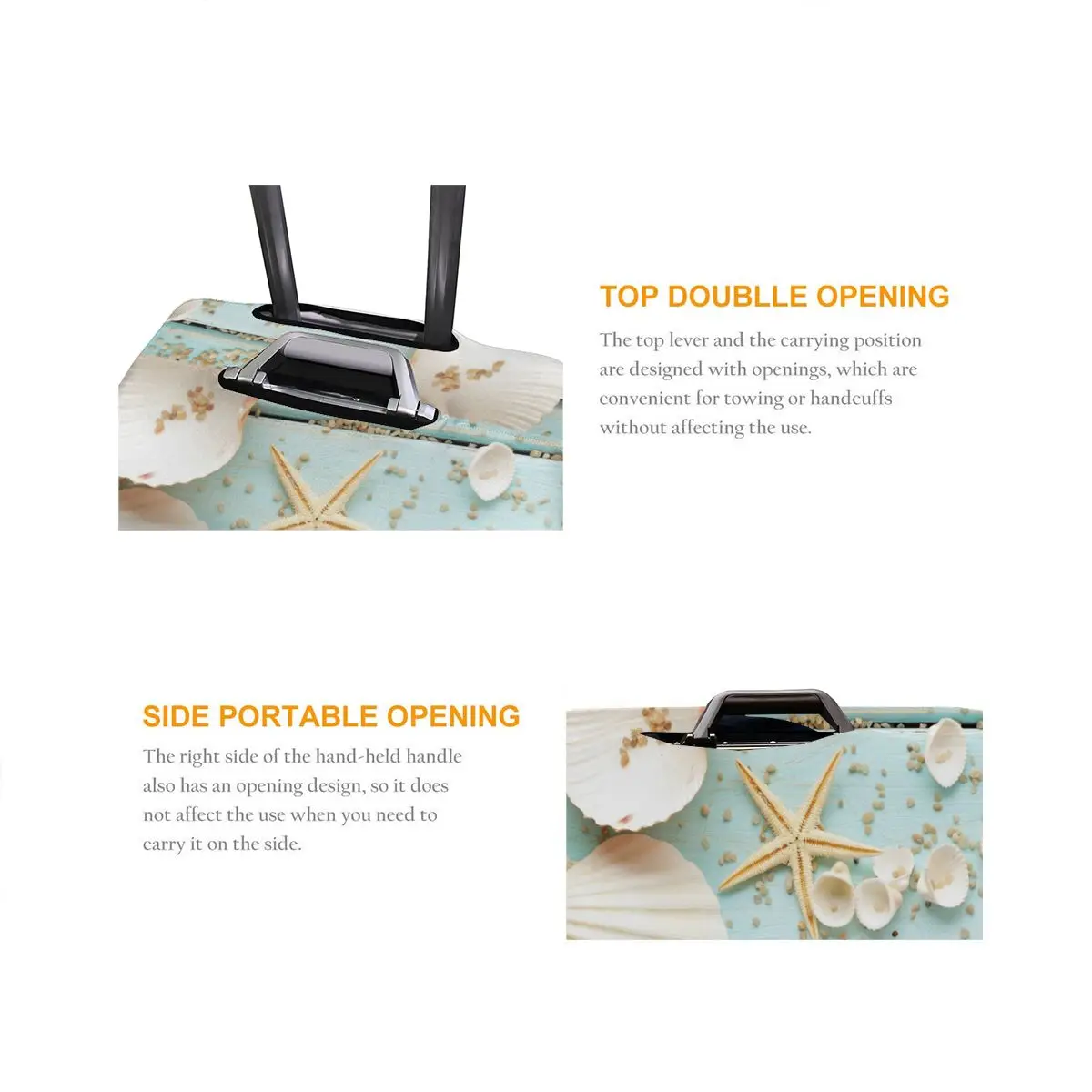 TOP DOUBLLE OPENING

The top lever and the carrying position are designed with openings, which are convenient for towing or handcuffs without affecting the use.

SIDE PORTABLE OPENING

The right side of the hand-held handle also has an opening design, so it does not affect the use when you need to carry it on the side.