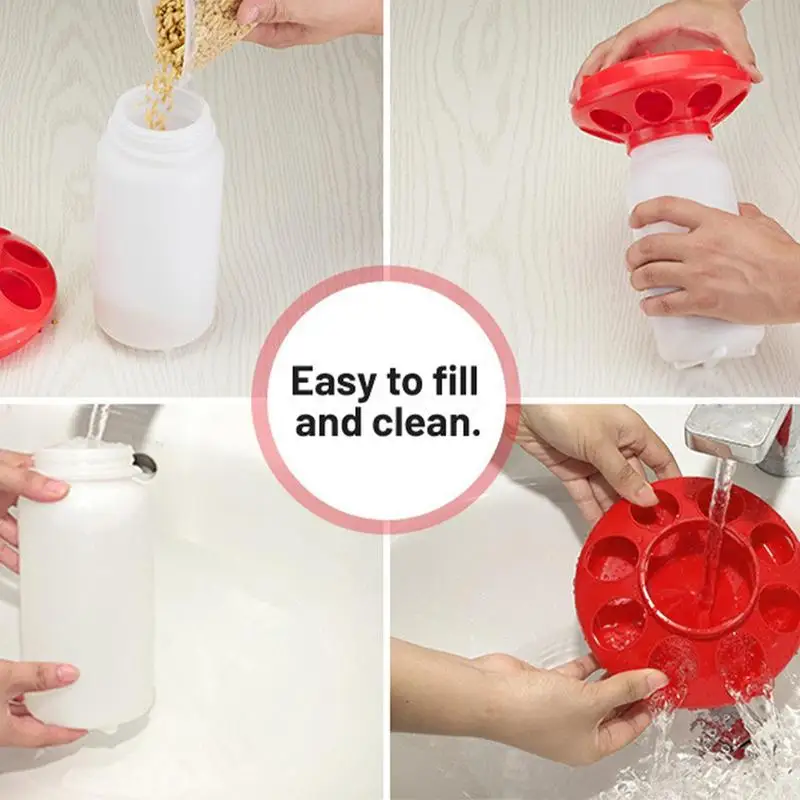 Easy to fill and clean.