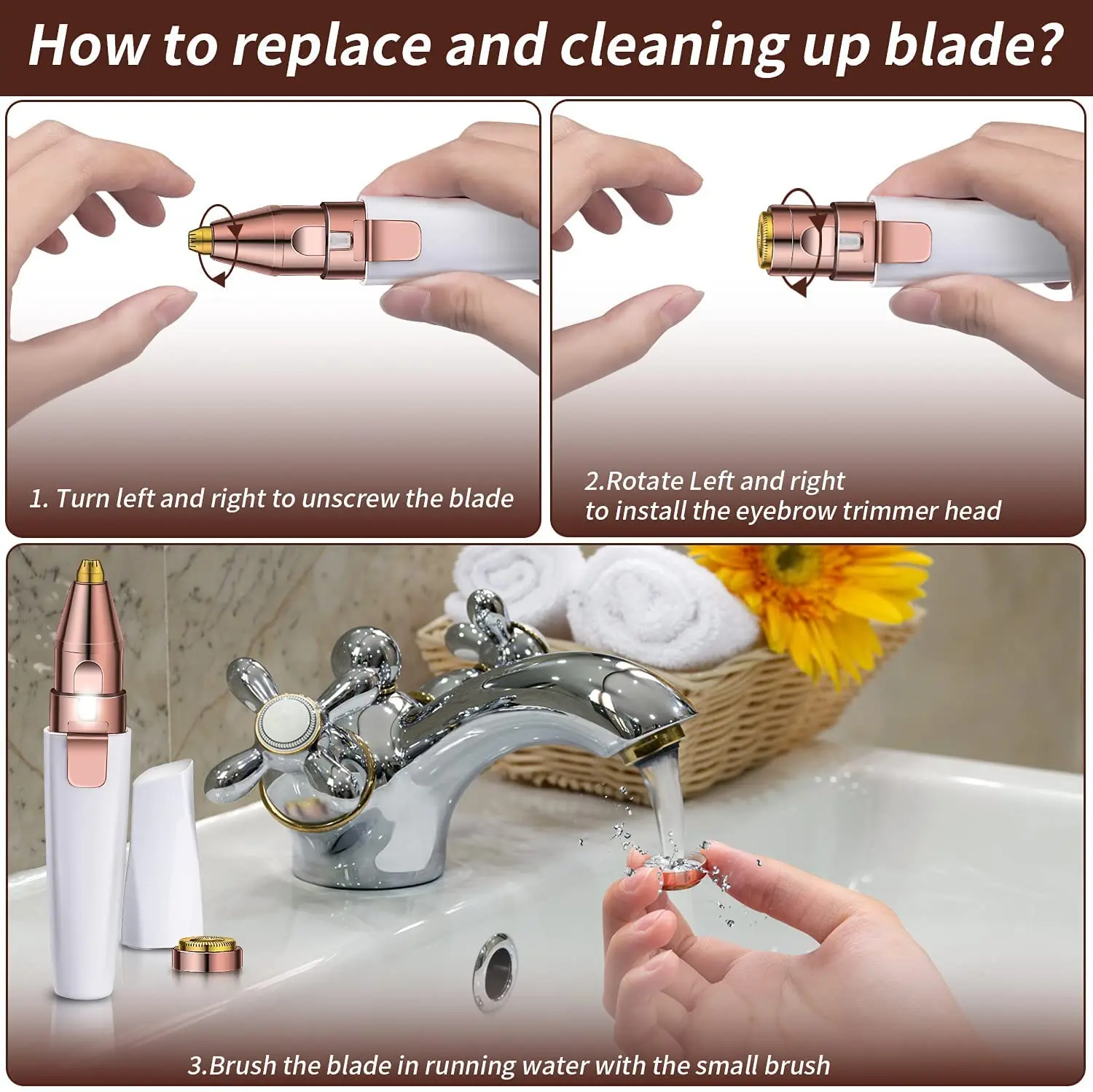 How to replace and cleaning up blade?

1. Turn left and right to unscrew the blade

2.Rotate Left and right to install the eyebrow trimmer head

3.Brush the blade in running water with the small brush