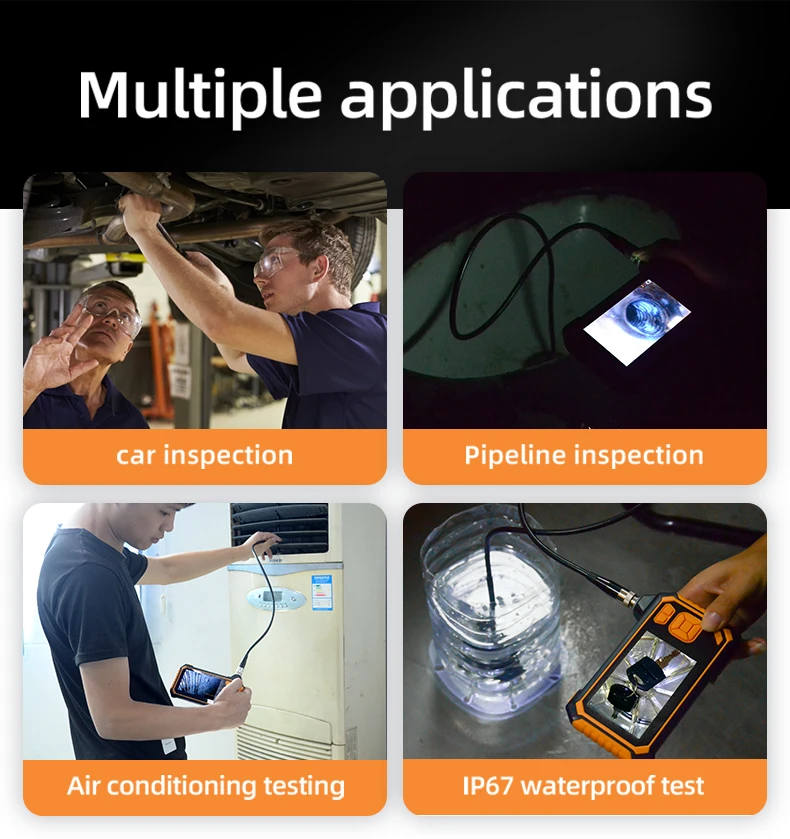 Multiple applications

car inspection

Pipeline inspection

Air conditioning testing

IP67 waterproof test