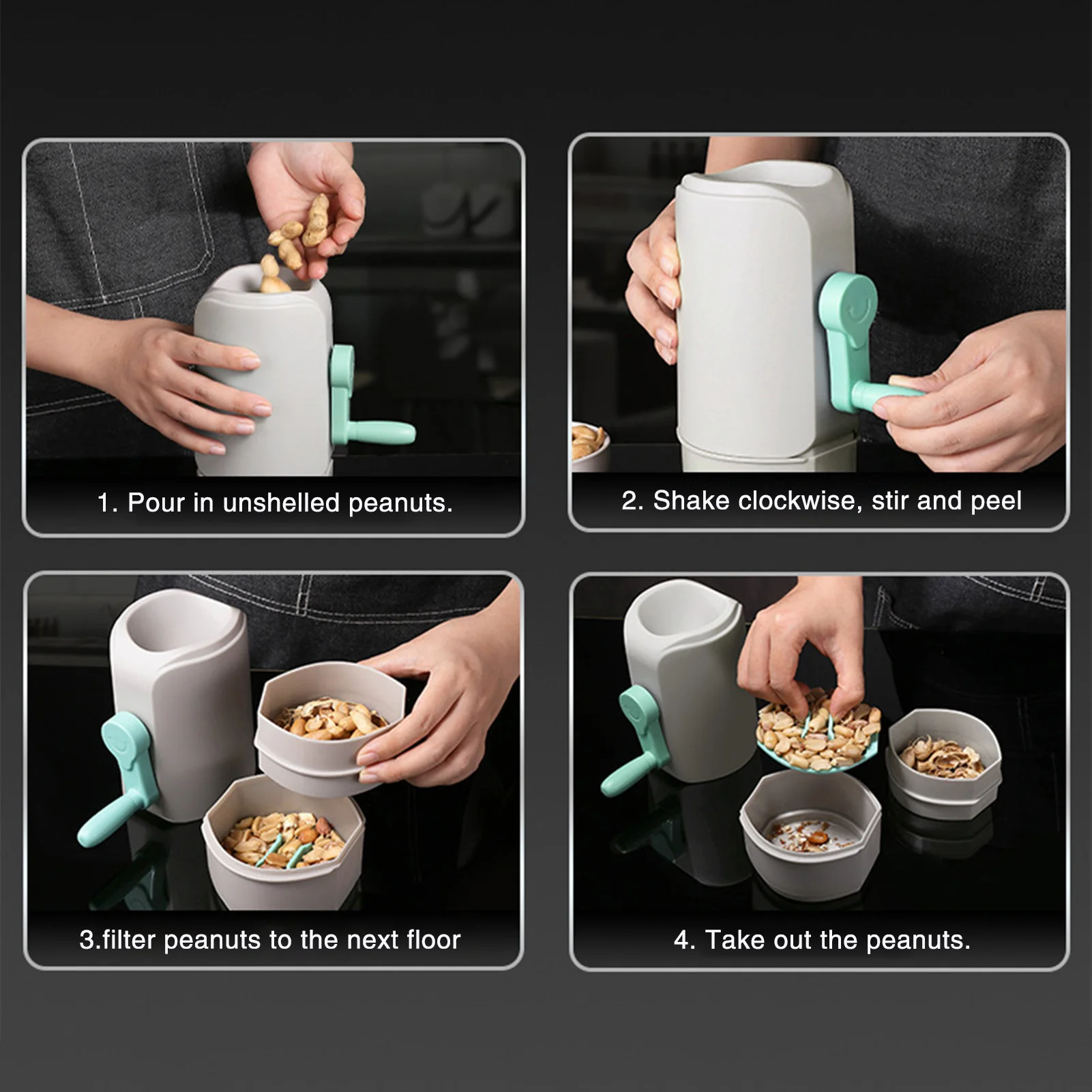 1. Pour in unshelled peanuts.

2. Shake clockwise, stir and peel

3.filter peanuts to the next floor

4. Take out the peanuts.