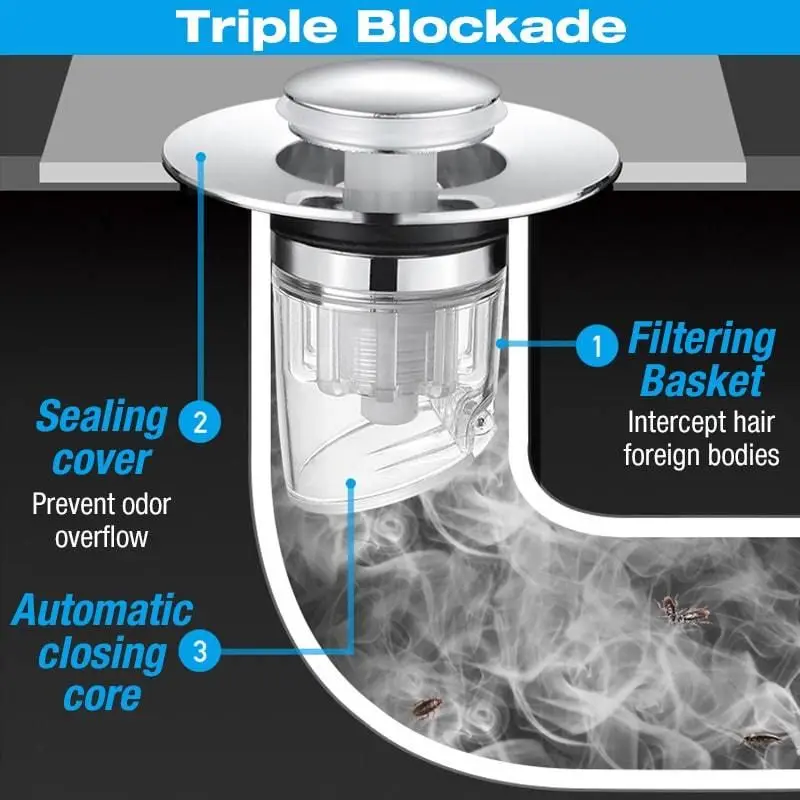 Triple Blockade

1 Filtering Basket
Intercept hair foreign bodies

Sealing cover 2
Prevent odor overflow

Automatic closing core 3