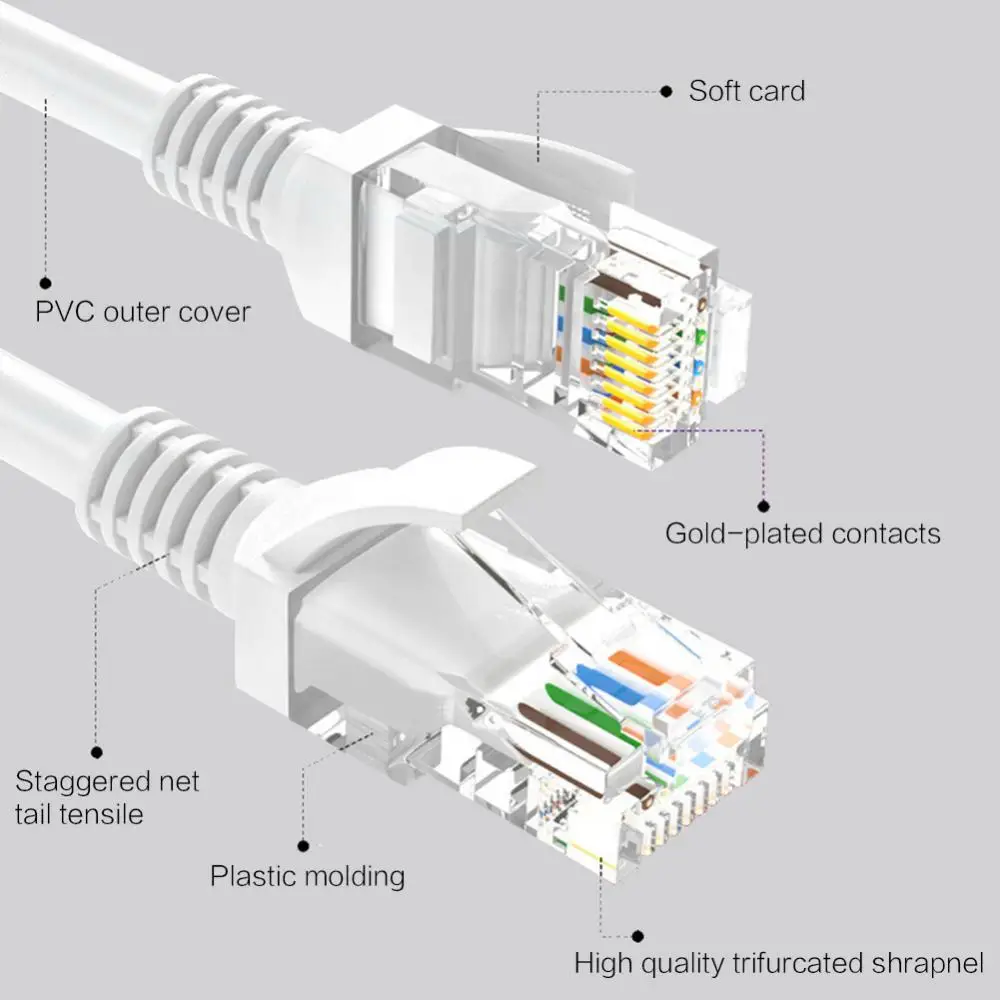 Soft card

PVC outer cover

Gold-plated contacts

Staggered net tail tensile

Plastic molding

High quality trifurcated shrapnel