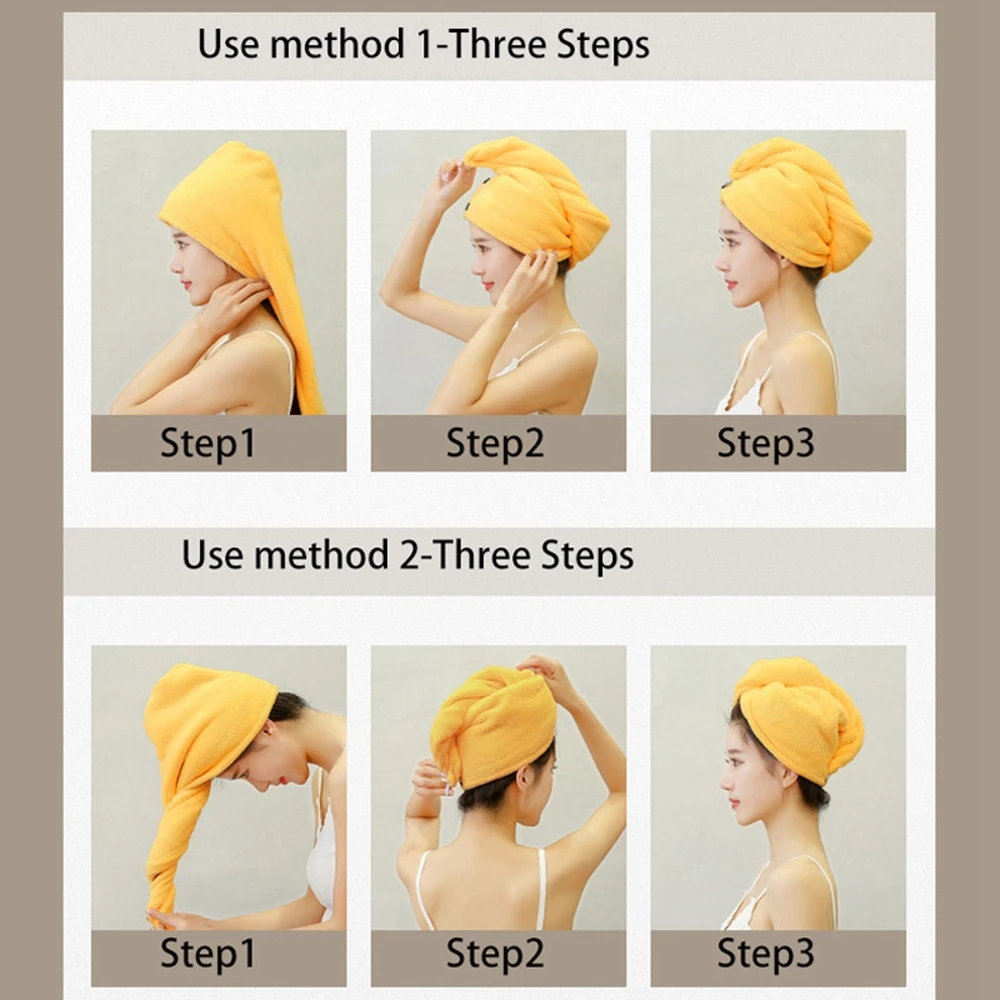 Use method 1-Three Steps

Step1

Step2

Step3

Use method 2-Three Steps

Step1

Step2

Step3