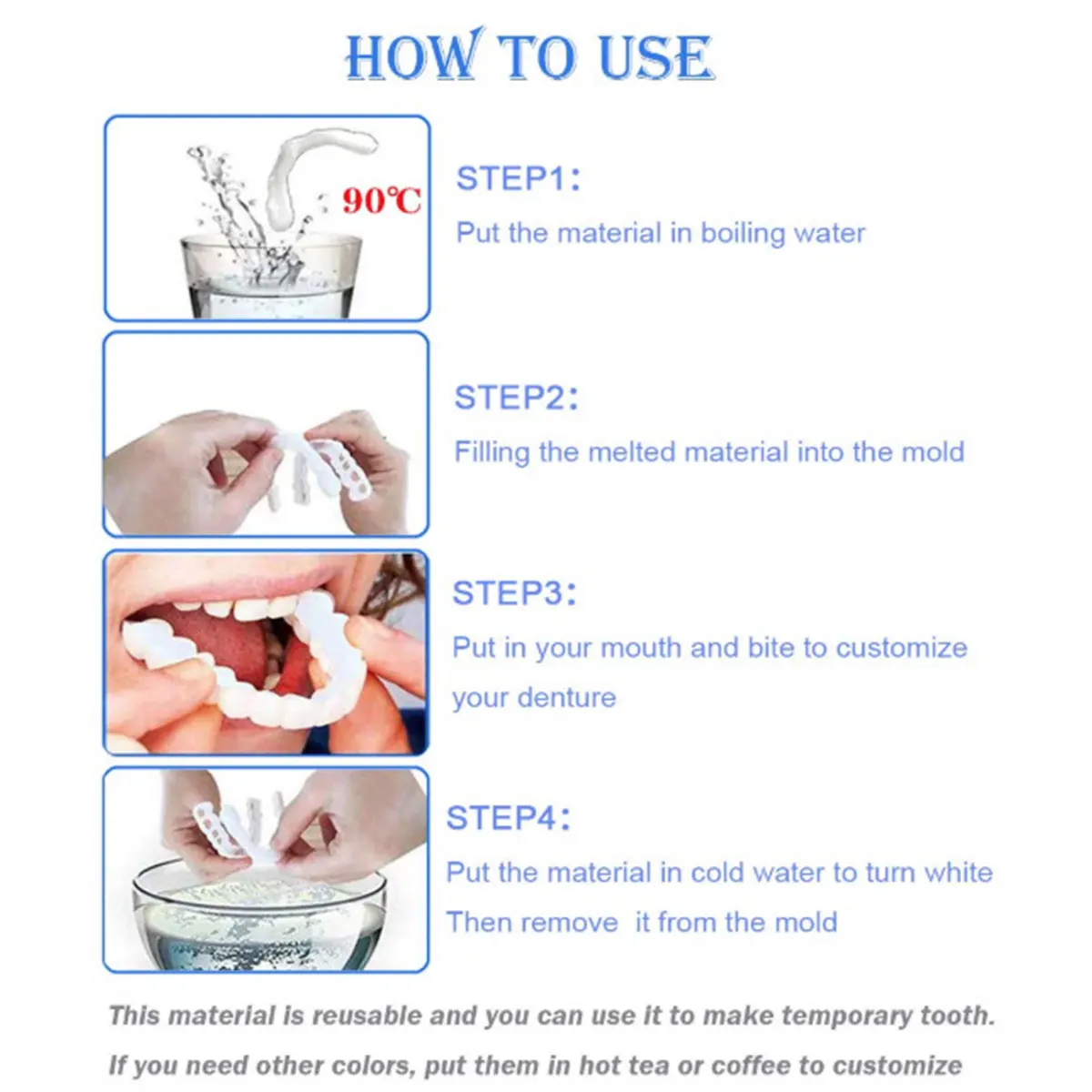 HOW TO USE

90℃

STEP1:
Put the material in boiling water

STEP2:
Filling the melted material into the mold

STEP3:
Put in your mouth and bite to customize your denture

STEP4:
Put the material in cold water to turn white
Then remove it from the mold

This material is reusable and you can use it to make temporary tooth.
If you need other colors, put them in hot tea or coffee to customize