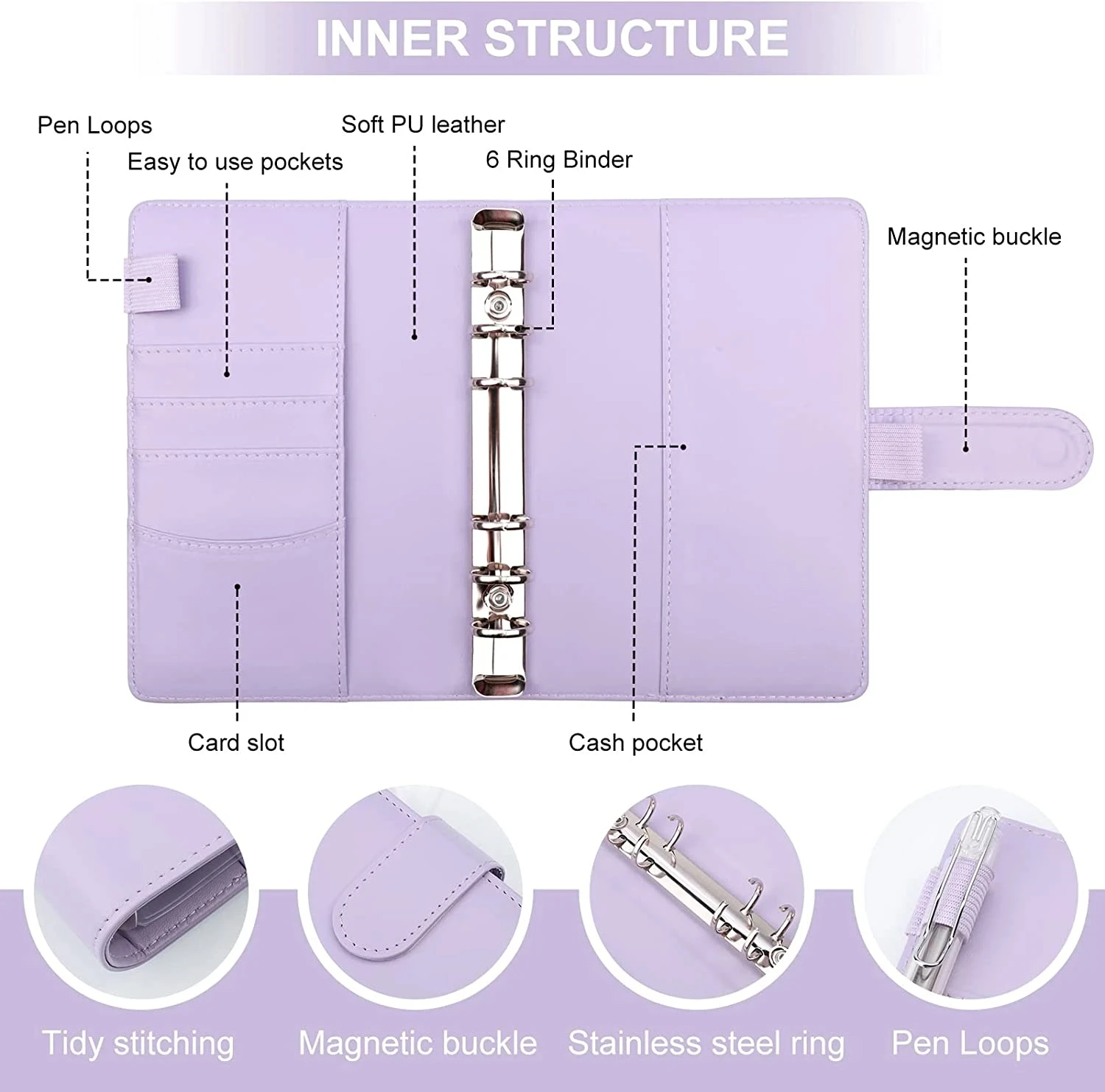 INNER STRUCTURE

Pen Loops

Easy to use pockets

Soft PU leather

6 Ring Binder

Magnetic buckle

Card slot

Cash pocket

Tidy stitching

Magnetic buckle

Stainless steel ring

Pen Loops