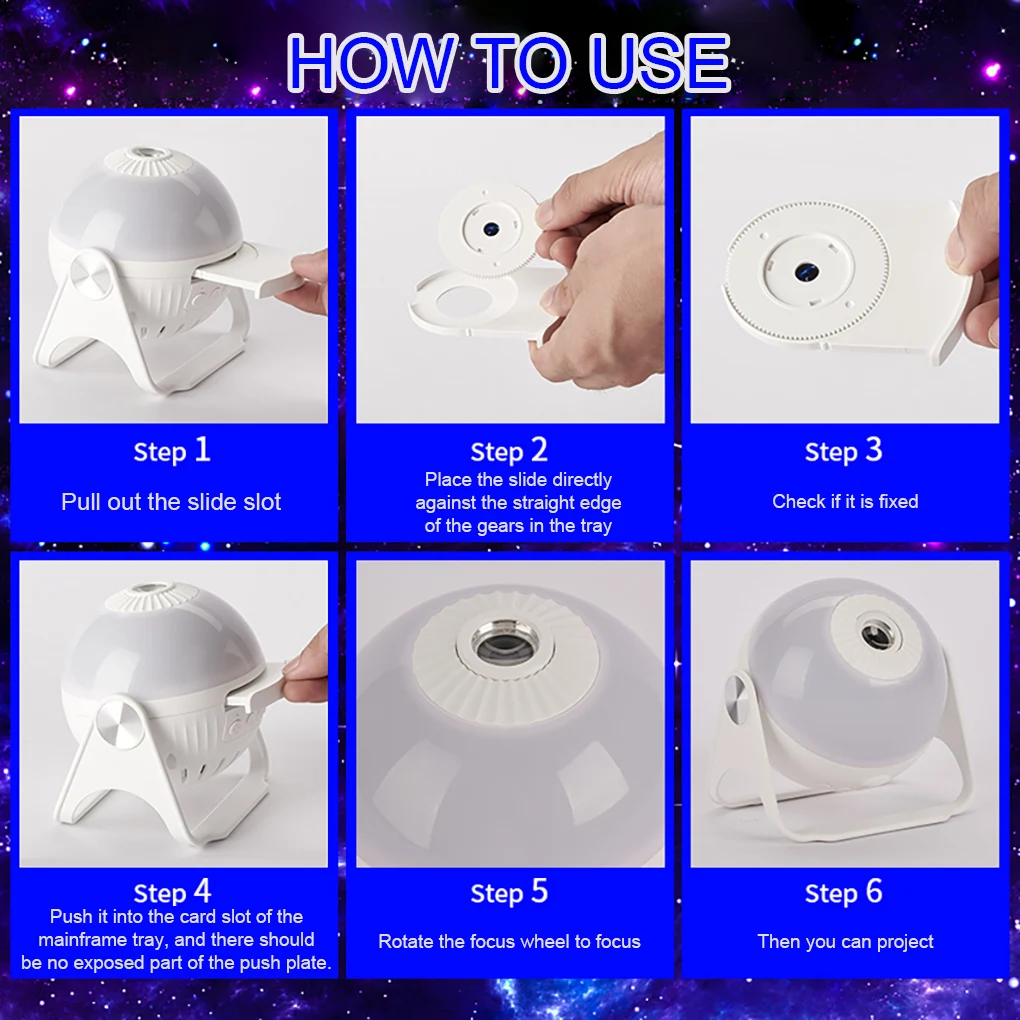 HOW TO USE

Step 1
Pull out the slide slot

Step 2
Place the slide directly against the straight edge of the gears in the tray

Step 3
Check if it is fixed

Step 4
Push it into the card slot of the mainframe tray, and there should be no exposed part of the push plate.

Step 5
Rotate the focus wheel to focus

Step 6
Then you can project