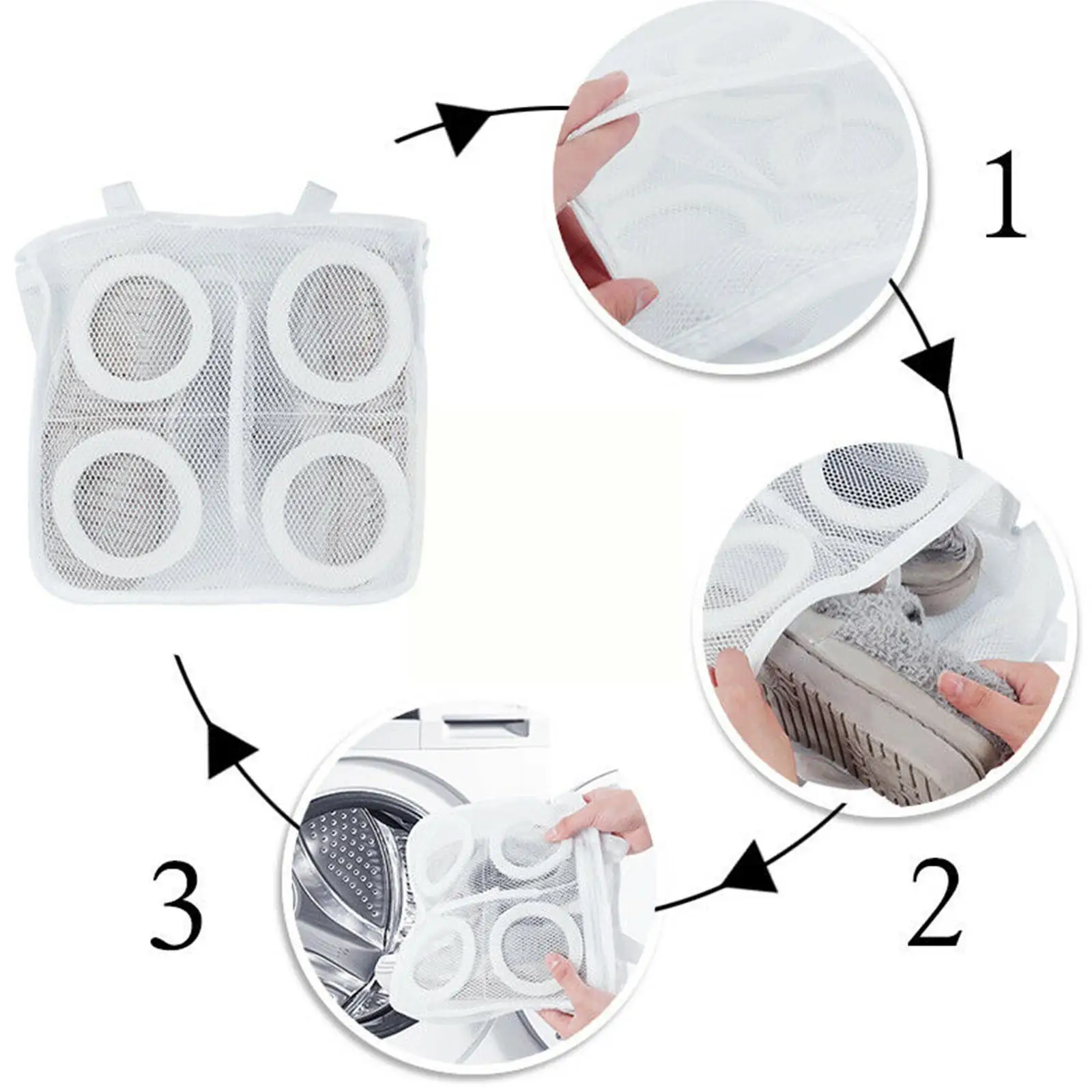 1

2

3