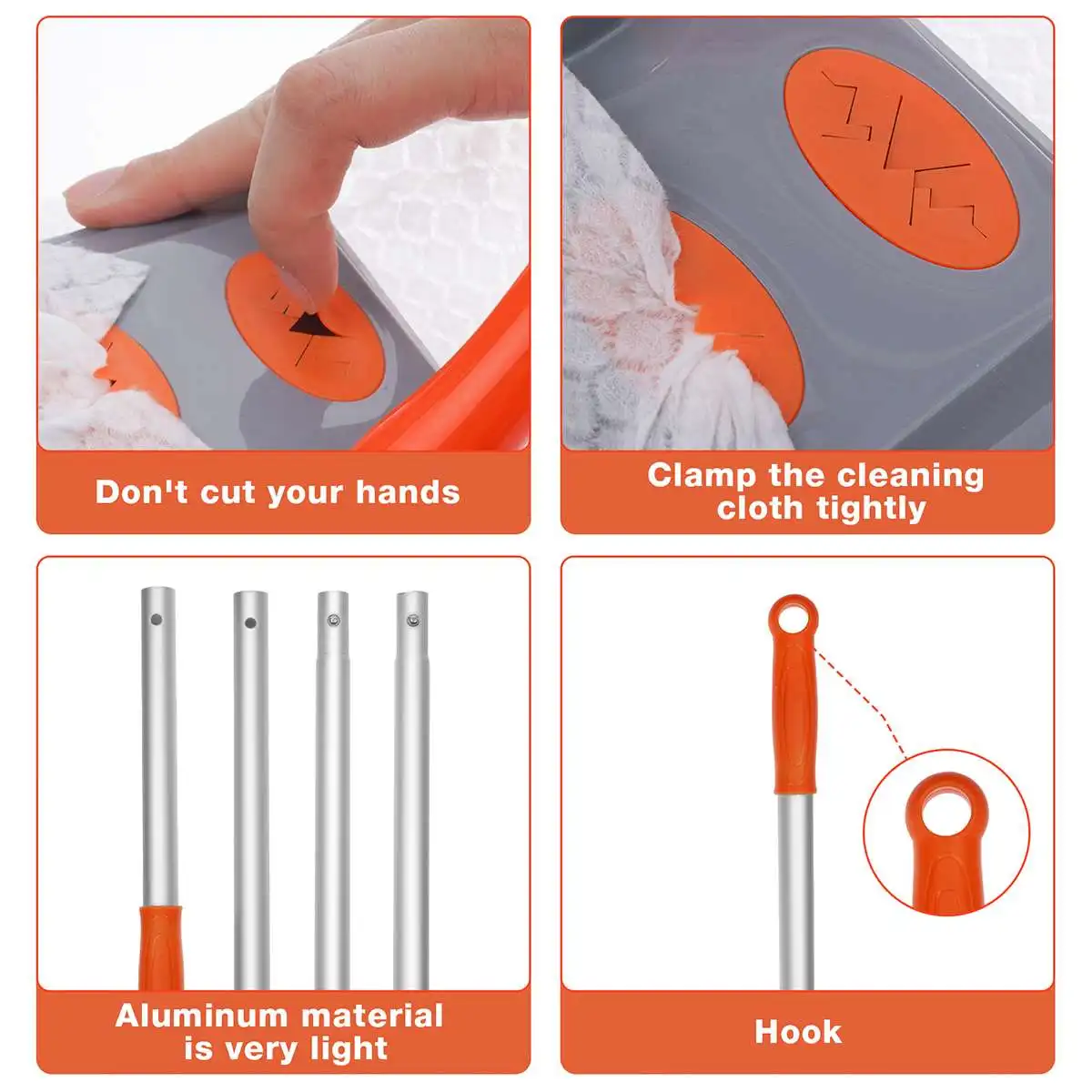 Don't cut your hands

Clamp the cleaning cloth tightly

Aluminum material is very light

Hook