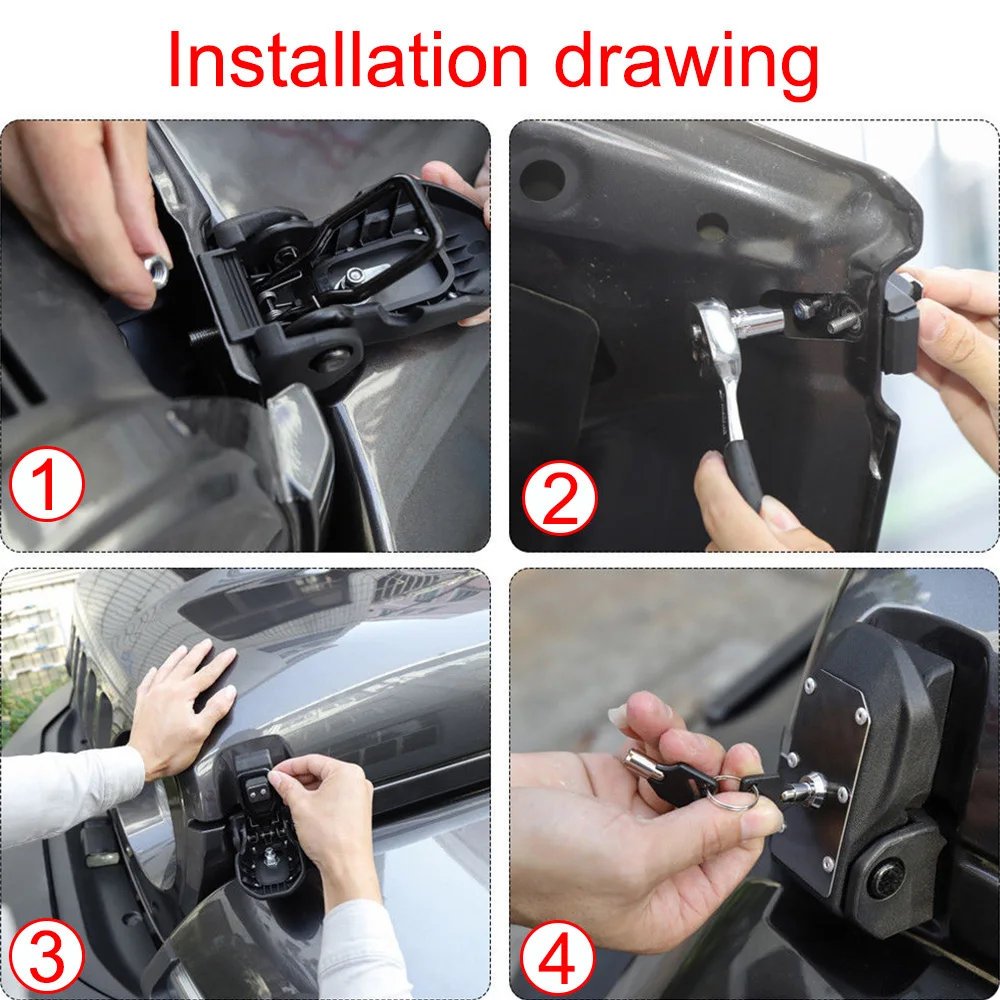 Installation drawing

1

2

3

4