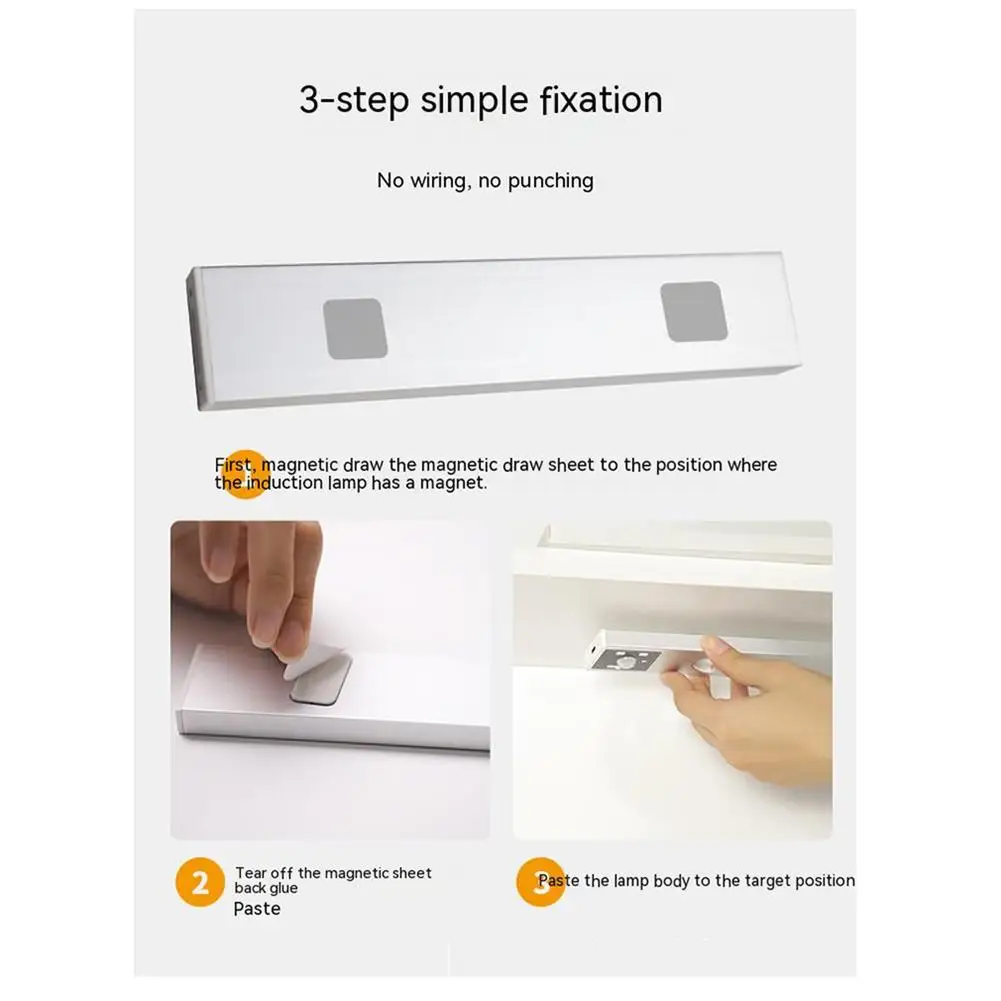 3-step simple fixation

No wiring, no punching

First, magnetic draw the magnetic draw sheet to the position where the induction lamp has a magnet.

2 Tear off the magnetic sheet back glue
Paste

3 Paste the lamp body to the target position