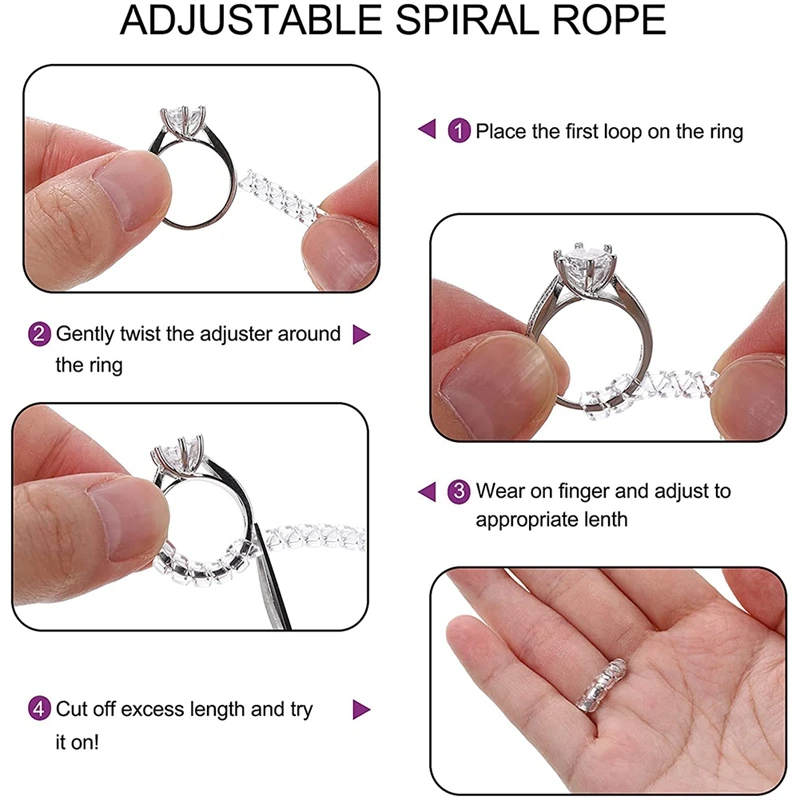 ADJUSTABLE SPIRAL ROPE

1 Place the first loop on the ring

2 Gently twist the adjuster around the ring

3 Wear on finger and adjust to appropriate lenth

4 Cut off excess length and try it on!