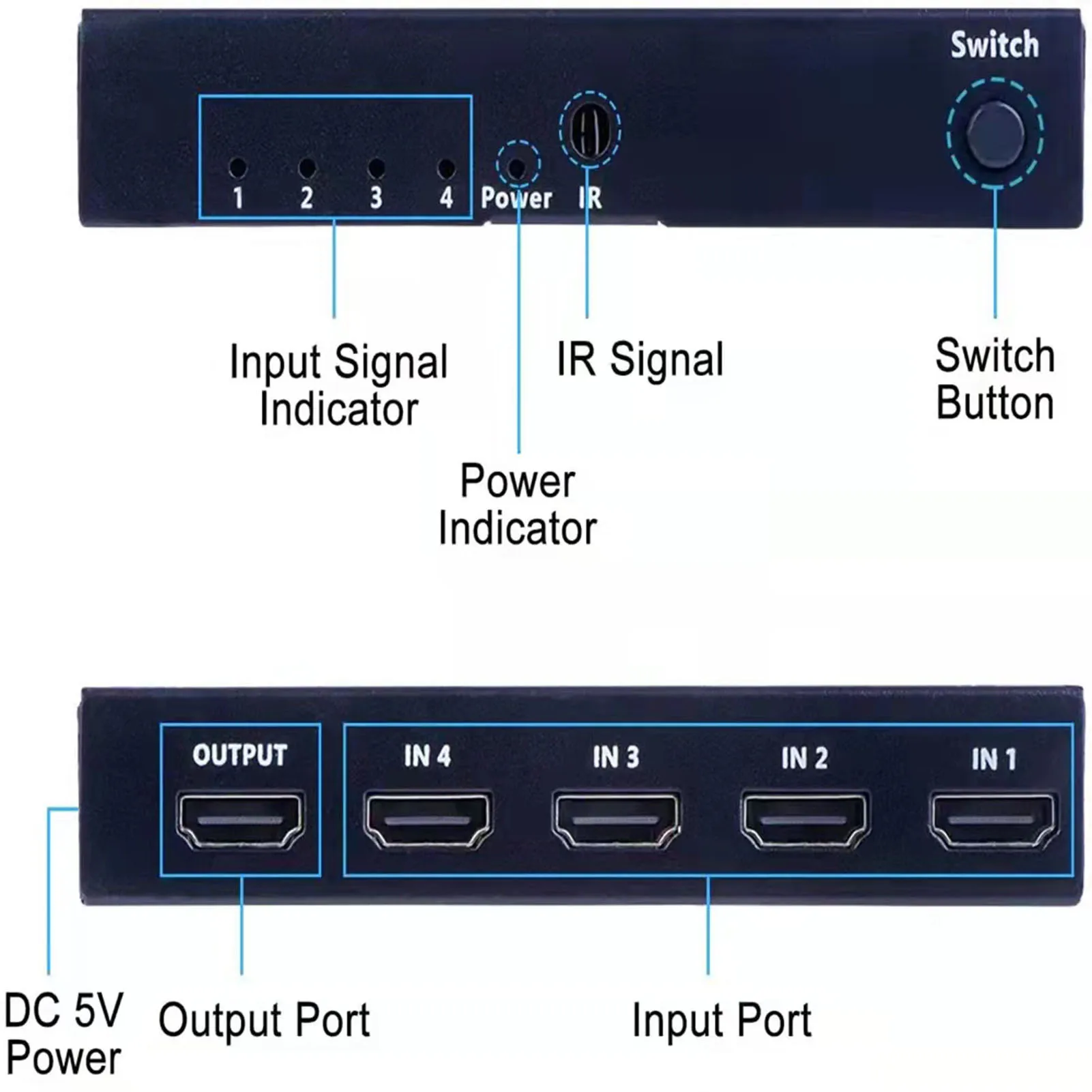 Switch

1 2 3 4 Power IR

Input Signal Indicator

IR Signal

Switch Button

Power Indicator

OUTPUT

IN 4

IN 3

IN 2

IN 1

DC 5V Power

Output Port

Input Port