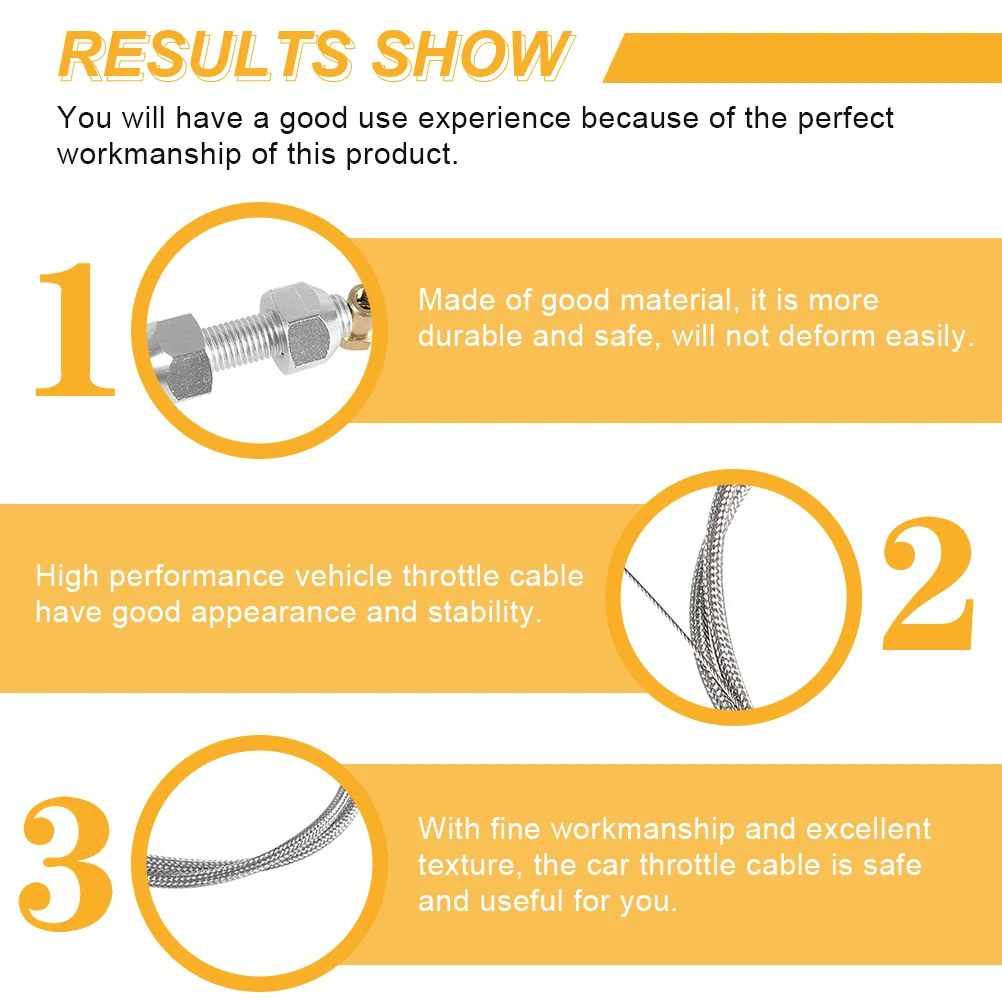 RESULTS SHOW

You will have a good use experience because of the perfect workmanship of this product.

1

Made of good material, it is more durable and safe, will not deform easily.

High performance vehicle throttle cable have good appearance and stability.

2

3

With fine workmanship and excellent texture, the car throttle cable is safe and useful for you.