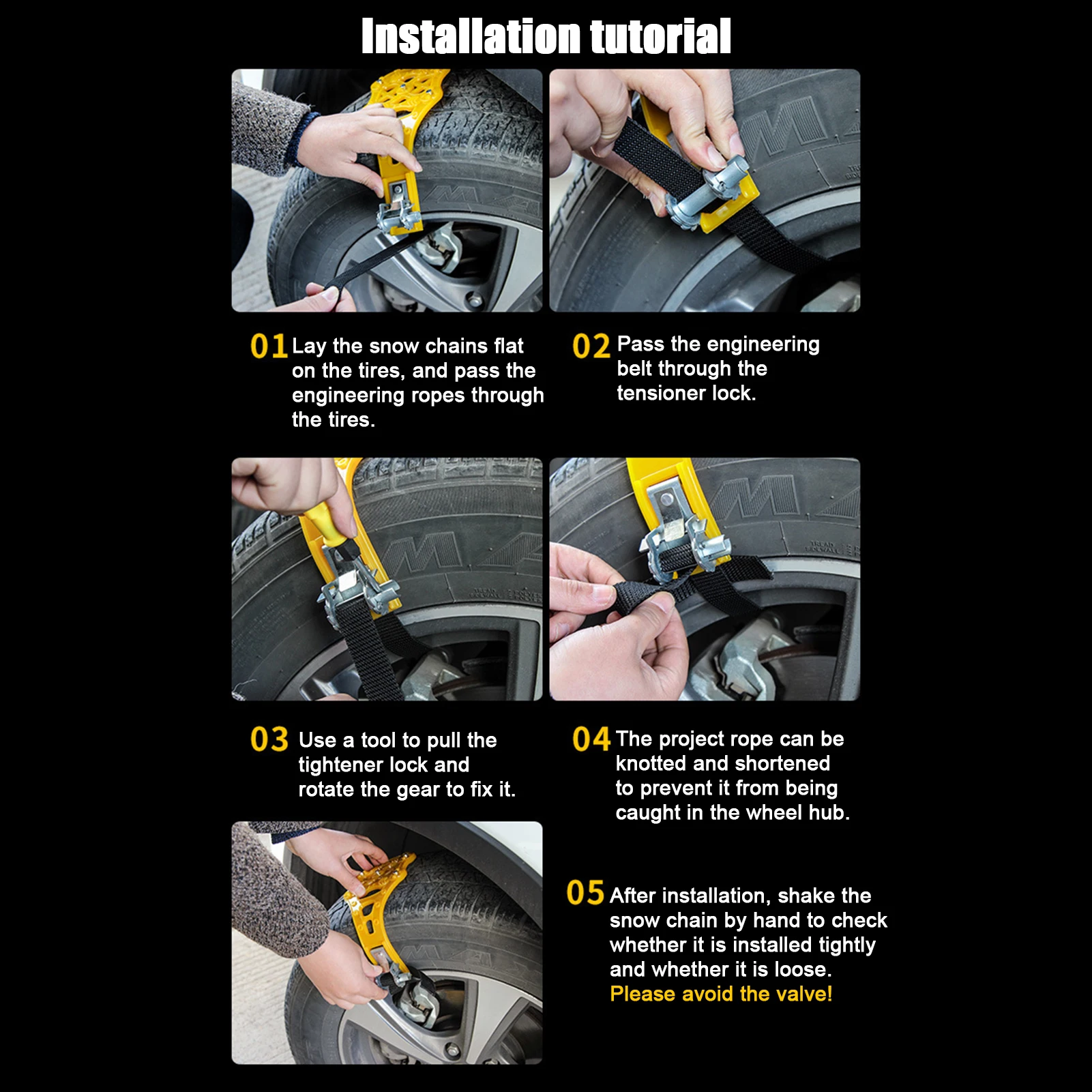 Installation tutorial

01 Lay the snow chains flat on the tires, and pass the engineering ropes through the tires.

02 Pass the engineering belt through the tensioner lock.

03 Use a tool to pull the tightener lock and rotate the gear to fix it.

04 The project rope can be knotted and shortened to prevent it from being caught in the wheel hub.

05 After installation, shake the snow chain by hand to check whether it is installed tightly and whether it is loose.
Please avoid the valve!