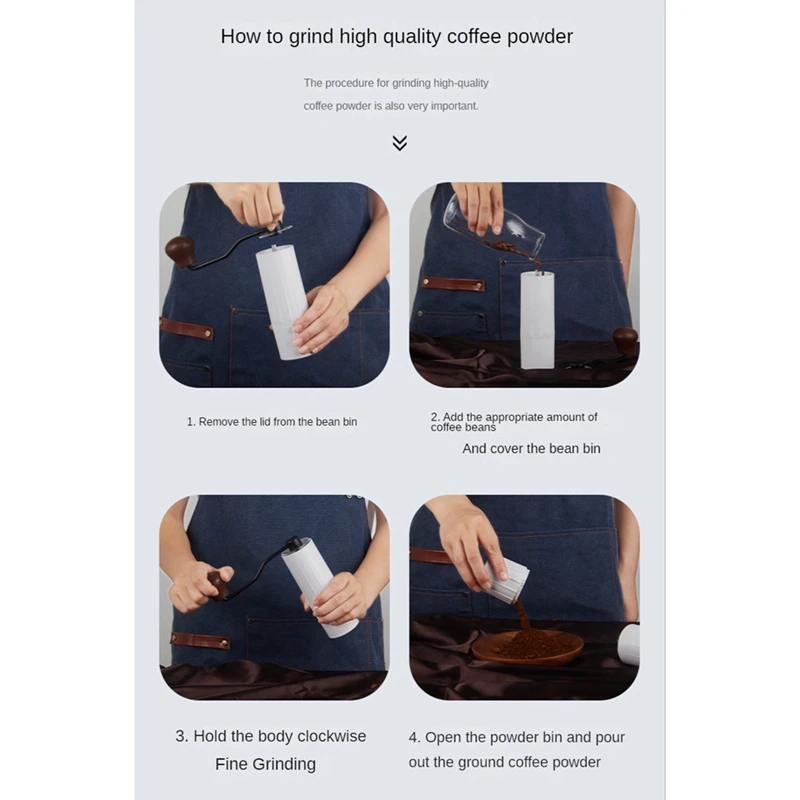 How to grind high quality coffee powder

The procedure for grinding high-quality coffee powder is also very important.

1. Remove the lid from the bean bin

2. Add the appropriate amount of coffee beans
And cover the bean bin

3. Hold the body clockwise
Fine Grinding

4. Open the powder bin and pour out the ground coffee powder