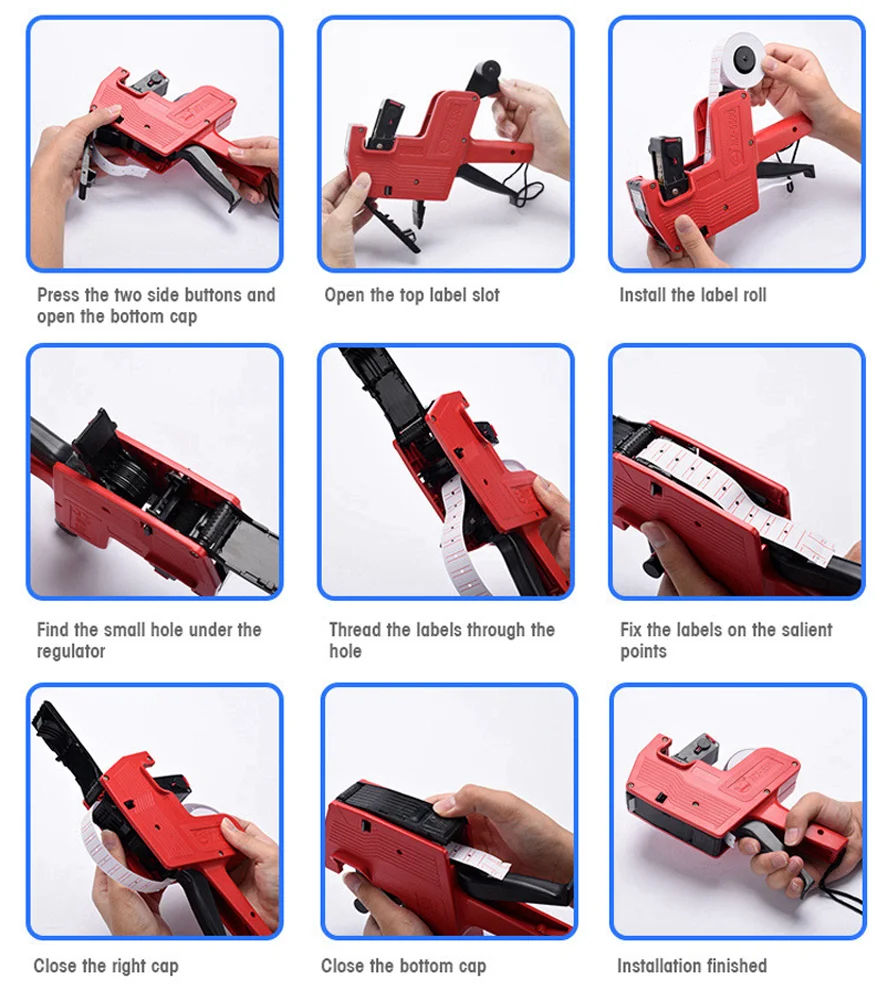 Press the two side buttons and open the bottom cap

Open the top label slot

Install the label roll

Find the small hole under the regulator

Thread the labels through the hole

Fix the labels on the salient points

Close the right cap

Close the bottom cap

Installation finished