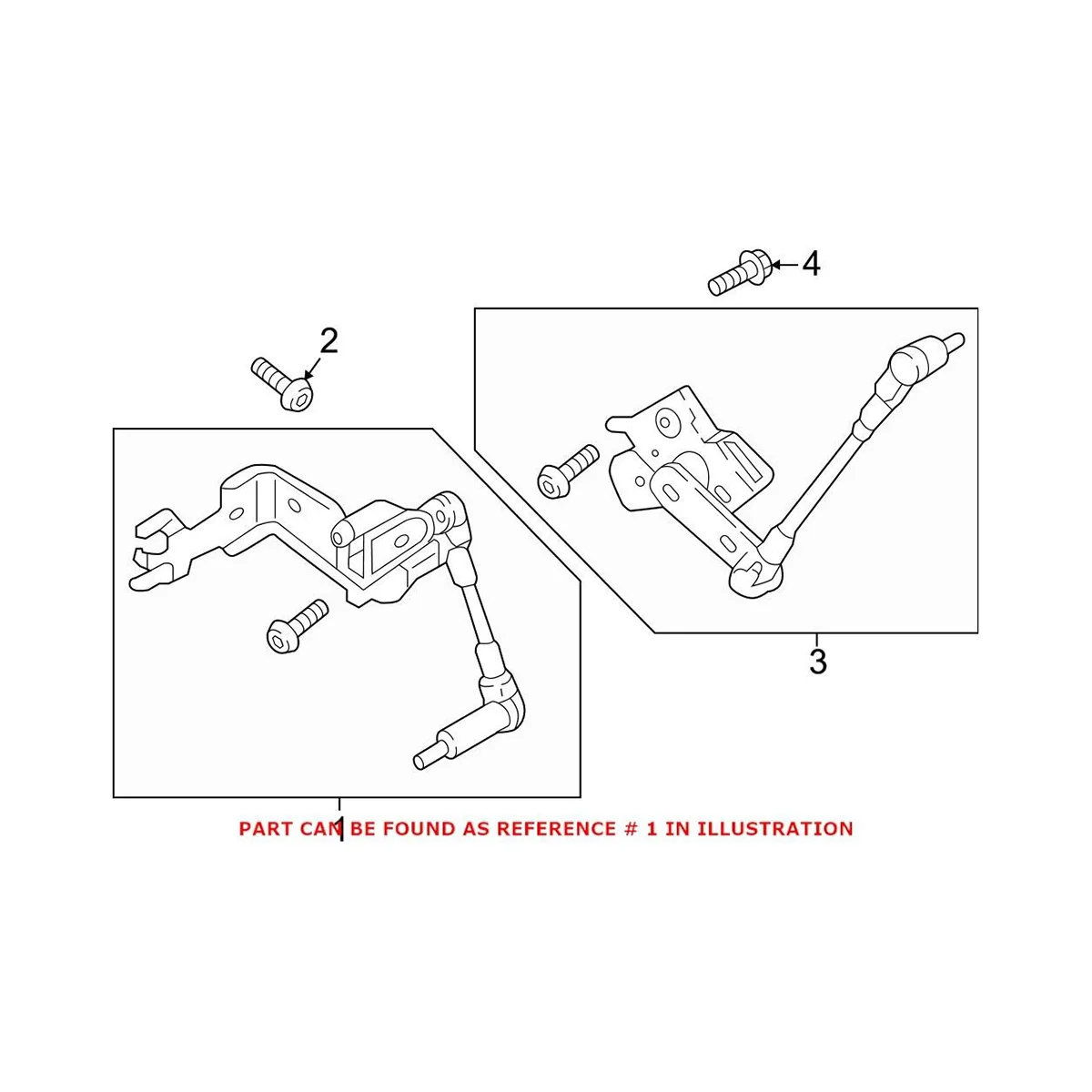 4

2

3

1

PART CAN BE FOUND AS REFERENCE # 1 IN ILLUSTRATION