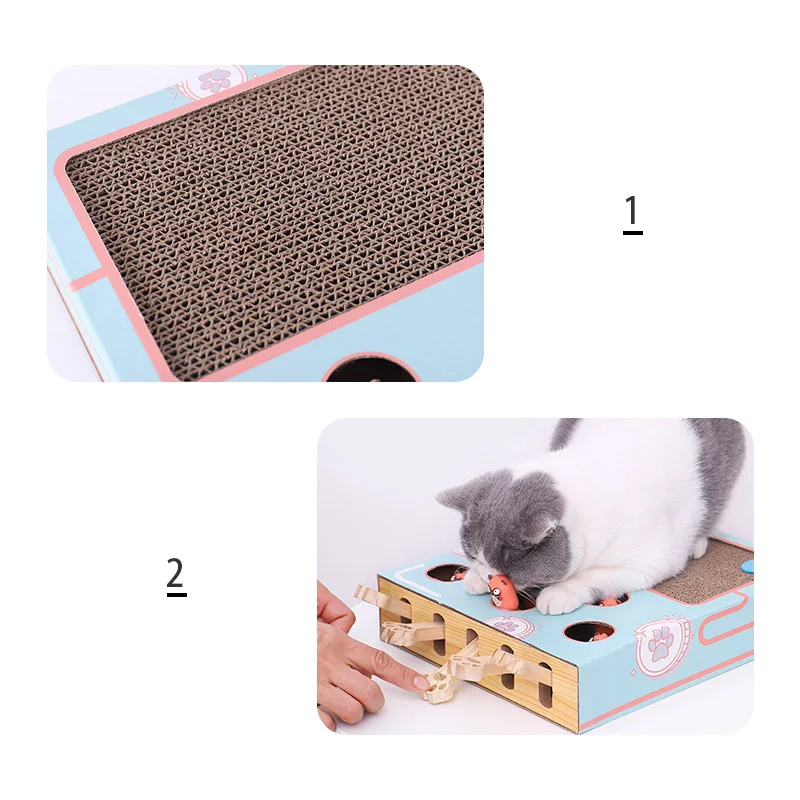 1

2