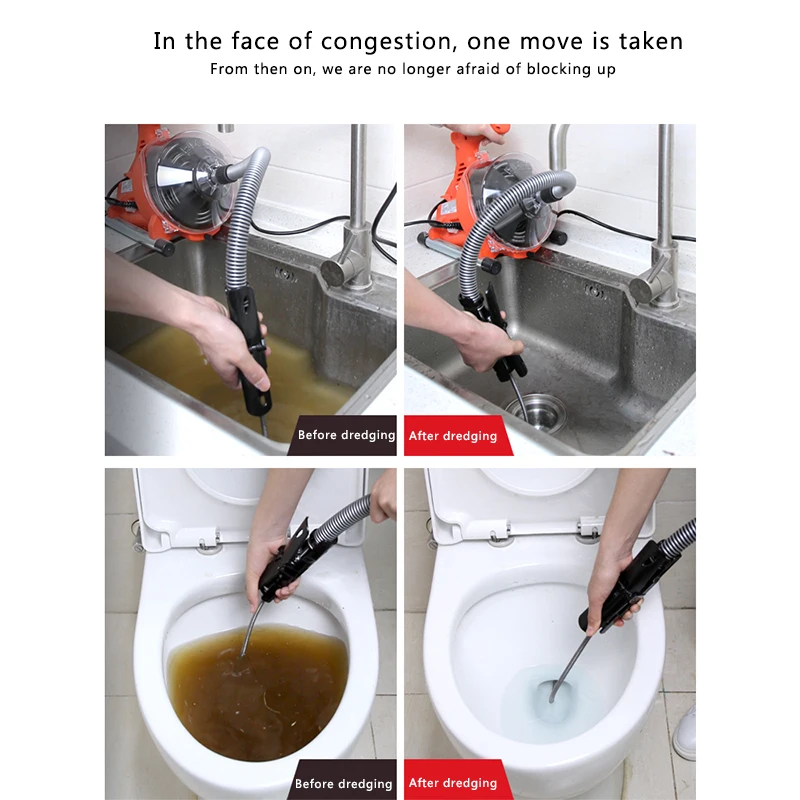 In the face of congestion, one move is taken

From then on, we are no longer afraid of blocking up

Before dredging

After dredging

Before dredging

After dredging