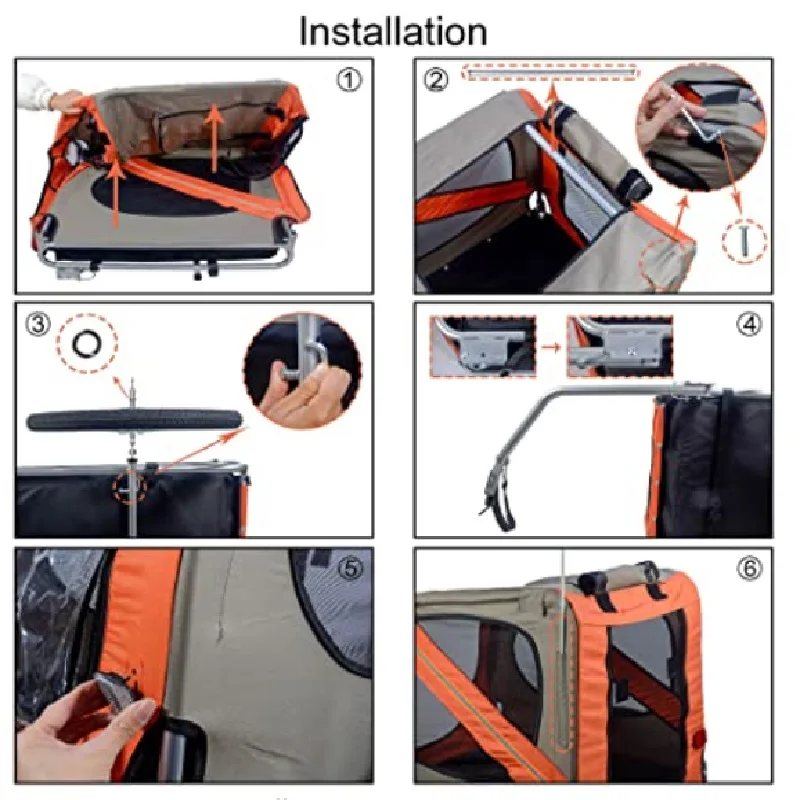 Installation

①

②

③

④

⑤

⑥