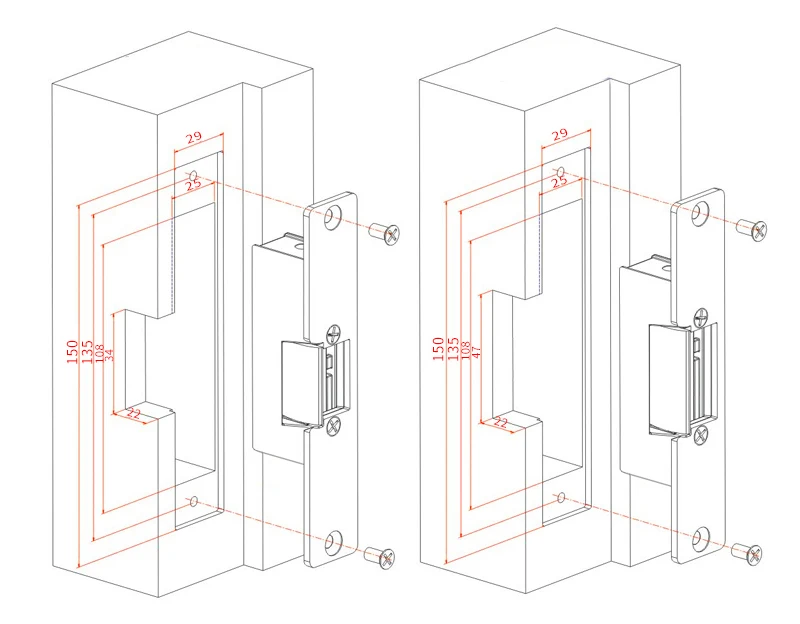 29
25
150
135
108
34
22

29
25
150
135
108
47
22