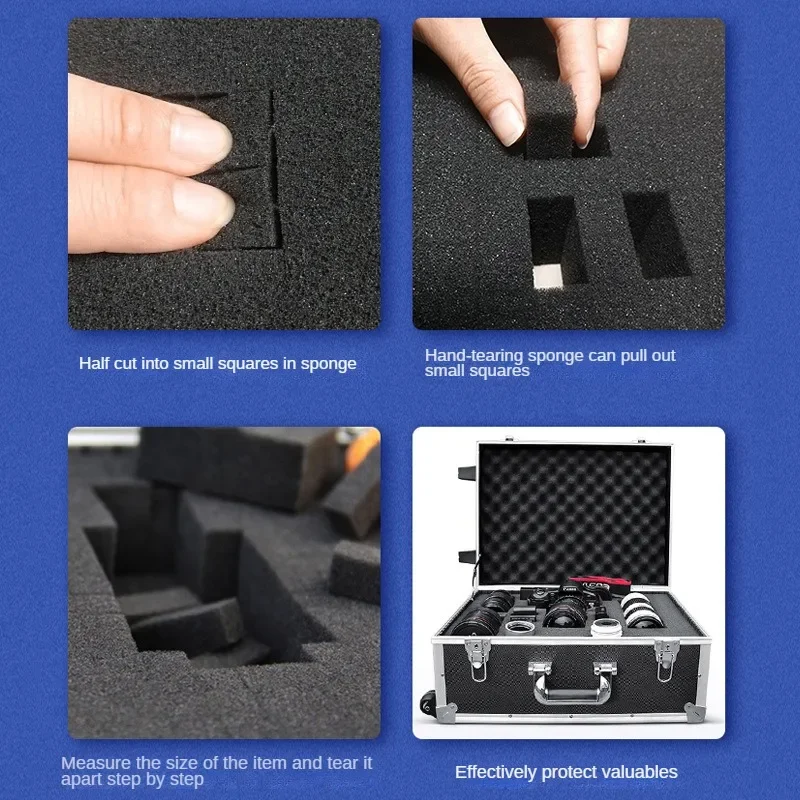 Half cut into small squares in sponge

Hand-tearing sponge can pull out small squares

Measure the size of the item and tear it apart step by step

Effectively protect valuables