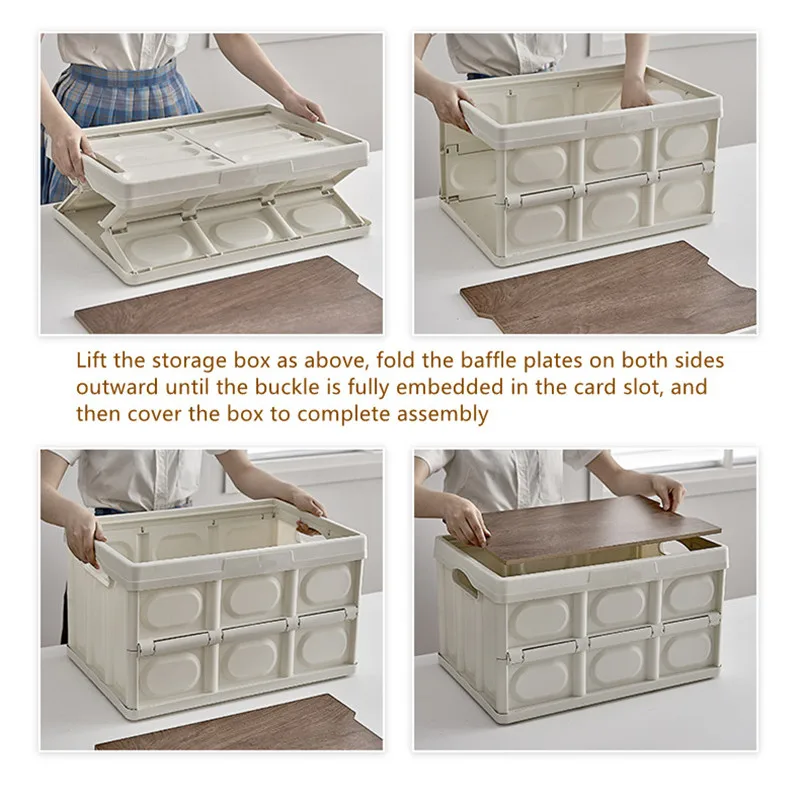 Lift the storage box as above, fold the baffle plates on both sides outward until the buckle is fully embedded in the card slot, and then cover the box to complete assembly