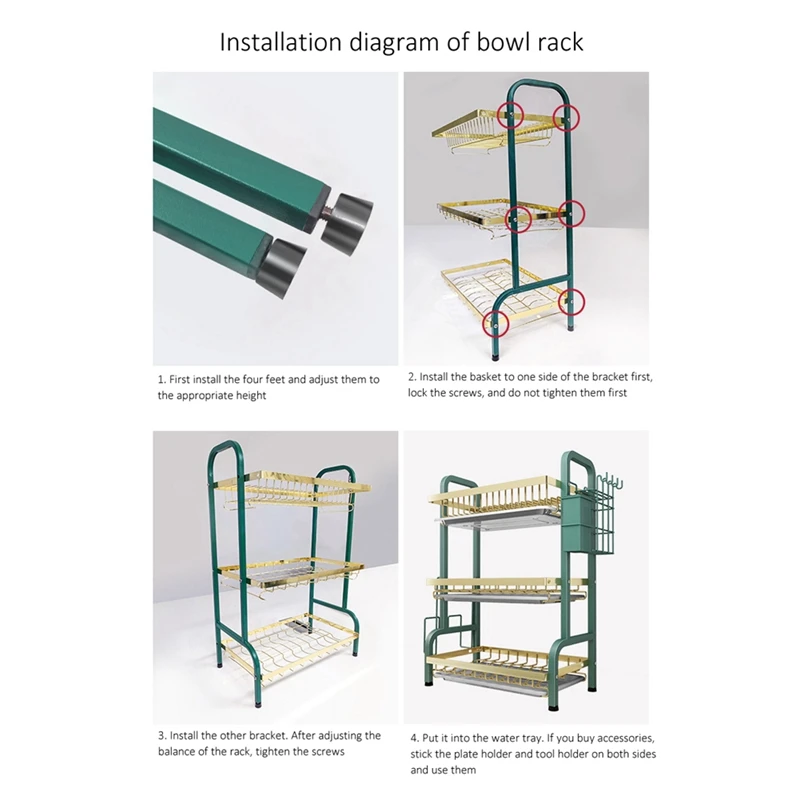 Installation diagram of bowl rack

1. First install the four feet and adjust them to the appropriate height

2. Install the basket to one side of the bracket first, lock the screws, and do not tighten them first

3. Install the other bracket. After adjusting the balance of the rack, tighten the screws

4. Put it into the water tray. If you buy accessories, stick the plate holder and tool holder on both sides and use them