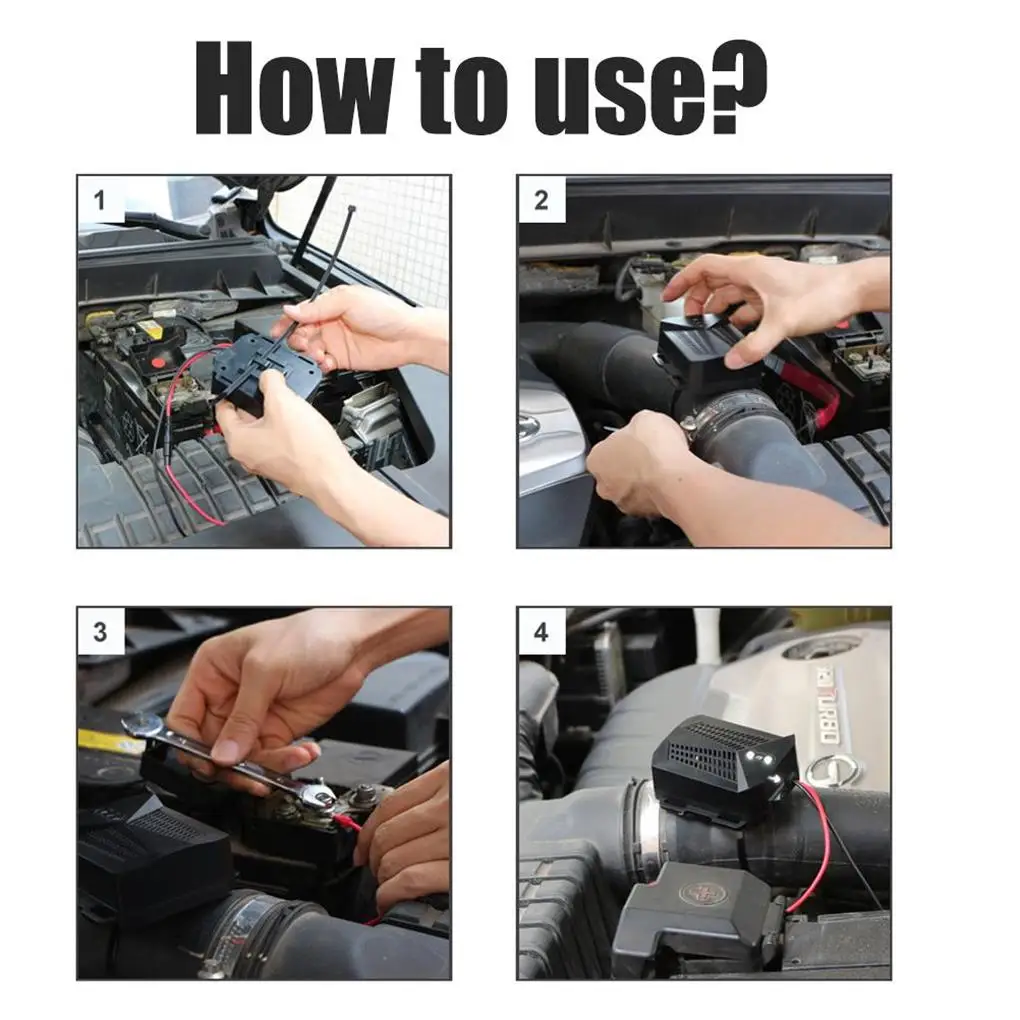 How to use?

1

2

3

4

TURBO